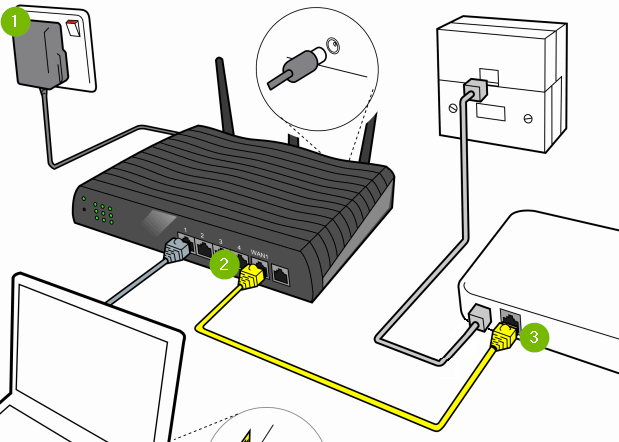 1

1 2 3 4 WAN1

2

3