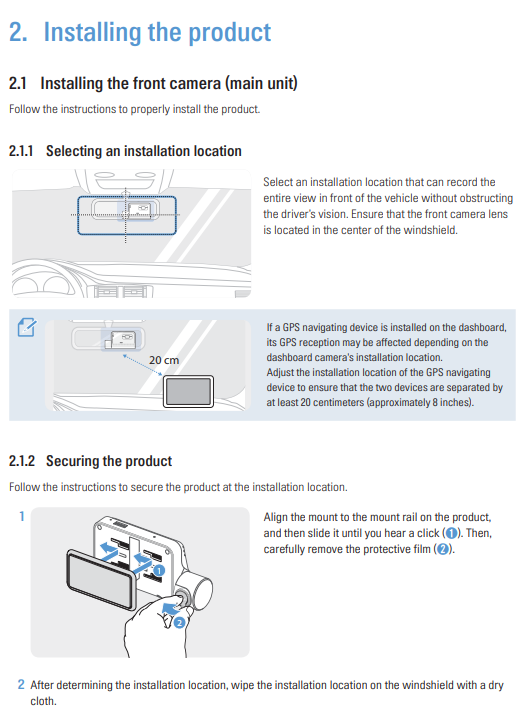 2. Installing the product

2.1 Installing the front camera (main unit)

Follow the instructions to properly install the product.

2.1.1 Selecting an installation location

Select an installation location that can record the entire view in front of the vehicle without obstructing the driver's vision. Ensure that the front camera lens is located in the center of the windshield.

20 cm

If a GPS navigating device is installed on the dashboard, its GPS reception may be affected depending on the dashboard camera's installation location.
Adjust the installation location of the GPS navigating device to ensure that the two devices are separated by at least 20 centimeters (approximately 8 inches).

2.1.2 Securing the product

Follow the instructions to secure the product at the installation location.

1

1
2

Align the mount to the mount rail on the product, and then slide it until you hear a click (1). Then, carefully remove the protective film (2).

2 After determining the installation location, wipe the installation location on the windshield with a dry cloth.