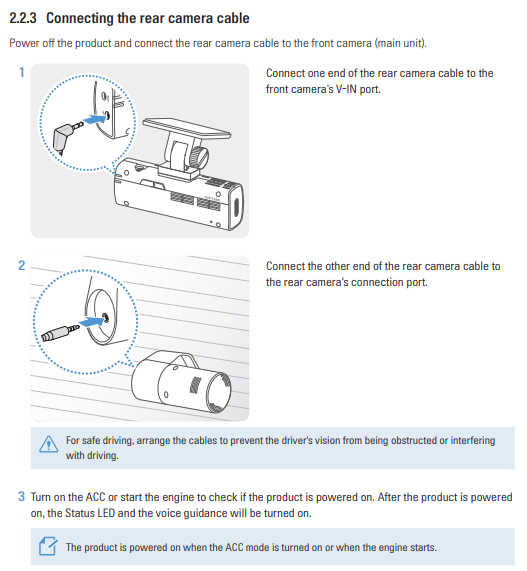 2.2.3 Connecting the rear camera cable

Power off the product and connect the rear camera cable to the front camera (main unit).

1

Connect one end of the rear camera cable to the front camera's V-IN port.

2

Connect the other end of the rear camera cable to the rear camera's connection port.

For safe driving, arrange the cables to prevent the driver's vision from being obstructed or interfering with driving.

3 Turn on the ACC or start the engine to check if the product is powered on. After the product is powered on, the Status LED and the voice guidance will be turned on.

The product is powered on when the ACC mode is turned on or when the engine starts.