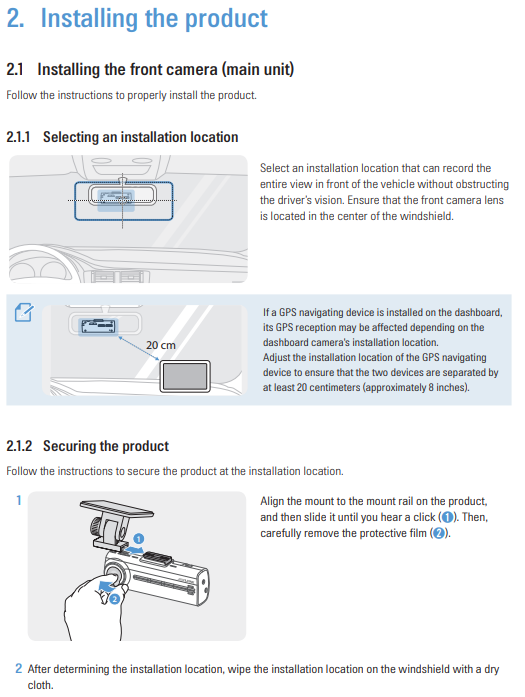 2. Installing the product

2.1 Installing the front camera (main unit)

Follow the instructions to properly install the product.

2.1.1 Selecting an installation location

Select an installation location that can record the entire view in front of the vehicle without obstructing the driver's vision. Ensure that the front camera lens is located in the center of the windshield.

20 cm

If a GPS navigating device is installed on the dashboard, its GPS reception may be affected depending on the dashboard camera's installation location.
Adjust the installation location of the GPS navigating device to ensure that the two devices are separated by at least 20 centimeters (approximately 8 inches).

2.1.2 Securing the product

Follow the instructions to secure the product at the installation location.

1

1
2

Align the mount to the mount rail on the product, and then slide it until you hear a click (1). Then, carefully remove the protective film (2).

2 After determining the installation location, wipe the installation location on the windshield with a dry cloth.