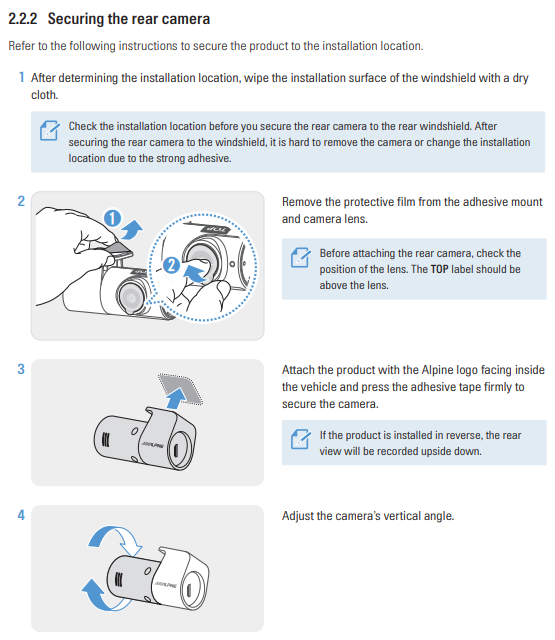 2.2.2 Securing the rear camera

Refer to the following instructions to secure the product to the installation location.

1 After determining the installation location, wipe the installation surface of the windshield with a dry cloth.

Check the installation location before you secure the rear camera to the rear windshield. After securing the rear camera to the windshield, it is hard to remove the camera or change the installation location due to the strong adhesive.

2

1

2

TOP

Remove the protective film from the adhesive mount and camera lens.

Before attaching the rear camera, check the position of the lens. The TOP label should be above the lens.

3

ALPINE

Attach the product with the Alpine logo facing inside the vehicle and press the adhesive tape firmly to secure the camera.

If the product is installed in reverse, the rear view will be recorded upside down.

4

ALPINE

Adjust the camera's vertical angle.