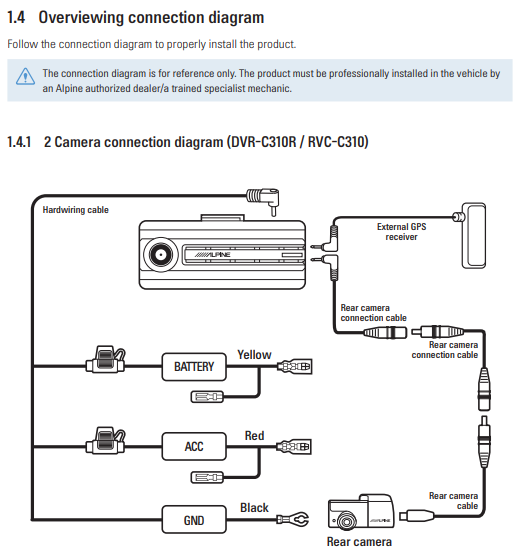 1.4 Overviewing connection diagram

Follow the connection diagram to properly install the product.

The connection diagram is for reference only. The product must be professionally installed in the vehicle by an Alpine authorized dealer/a trained specialist mechanic.

1.4.1 2 Camera connection diagram (DVR-C310R / RVC-C310)

Hardwiring cable

ALPINE

External GPS receiver

Rear camera connection cable

Rear camera connection cable

BATTERY

Yellow

ACC

Red

GND

Black

Rear camera cable

ALPINE

Rear camera