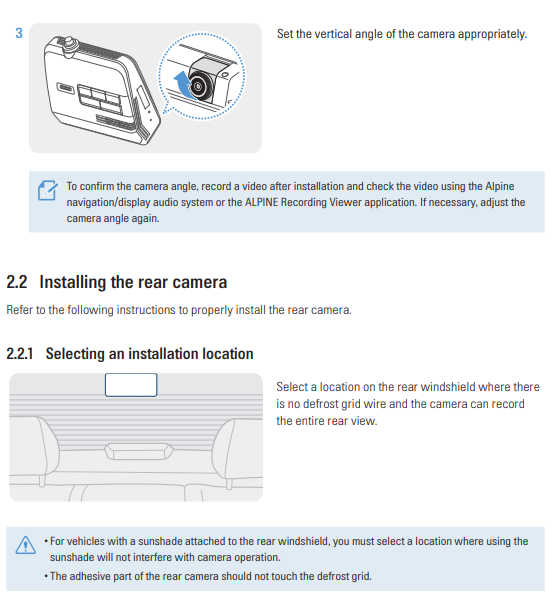 3

Set the vertical angle of the camera appropriately.

To confirm the camera angle, record a video after installation and check the video using the Alpine navigation/display audio system or the ALPINE Recording Viewer application. If necessary, adjust the camera angle again.

2.2 Installing the rear camera

Refer to the following instructions to properly install the rear camera.

2.2.1 Selecting an installation location

Select a location on the rear windshield where there is no defrost grid wire and the camera can record the entire rear view.

• For vehicles with a sunshade attached to the rear windshield, you must select a location where using the sunshade will not interfere with camera operation.

• The adhesive part of the rear camera should not touch the defrost grid.