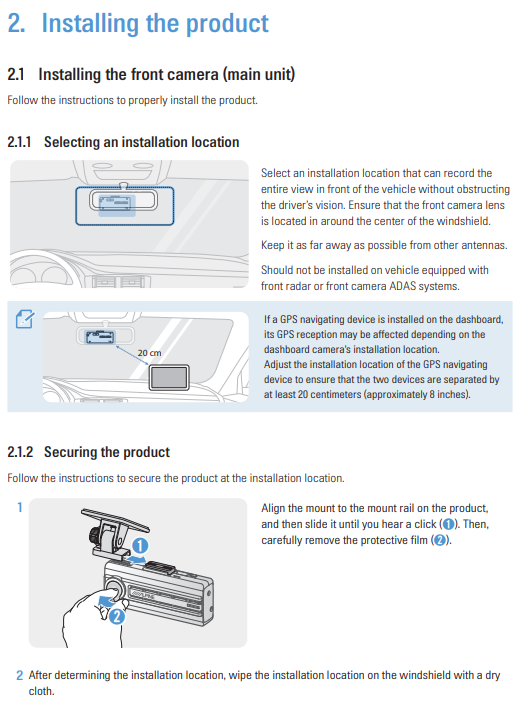 2. Installing the product

2.1 Installing the front camera (main unit)

Follow the instructions to properly install the product.

2.1.1 Selecting an installation location

Select an installation location that can record the entire view in front of the vehicle without obstructing the driver's vision. Ensure that the front camera lens is located in around the center of the windshield.

Keep it as far away as possible from other antennas.

Should not be installed on vehicle equipped with front radar or front camera ADAS systems.

20 cm

If a GPS navigating device is installed on the dashboard, its GPS reception may be affected depending on the dashboard camera's installation location.
Adjust the installation location of the GPS navigating device to ensure that the two devices are separated by at least 20 centimeters (approximately 8 inches).

2.1.2 Securing the product

Follow the instructions to secure the product at the installation location.

1

1
2

Align the mount to the mount rail on the product, and then slide it until you hear a click (1). Then, carefully remove the protective film (2).

2 After determining the installation location, wipe the installation location on the windshield with a dry cloth.