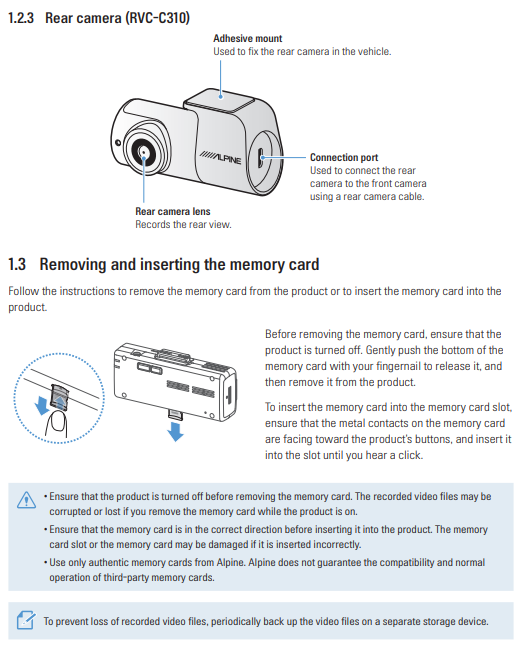 1.2.3 Rear camera (RVC-C310)

Adhesive mount
Used to fix the rear camera in the vehicle.

ALPINE

Connection port
Used to connect the rear camera to the front camera using a rear camera cable.

Rear camera lens
Records the rear view.

1.3 Removing and inserting the memory card

Follow the instructions to remove the memory card from the product or to insert the memory card into the product.

Before removing the memory card, ensure that the product is turned off. Gently push the bottom of the memory card with your fingernail to release it, and then remove it from the product.

To insert the memory card into the memory card slot, ensure that the metal contacts on the memory card are facing toward the product's buttons, and insert it into the slot until you hear a click.

• Ensure that the product is turned off before removing the memory card. The recorded video files may be corrupted or lost if you remove the memory card while the product is on.
• Ensure that the memory card is in the correct direction before inserting it into the product. The memory card slot or the memory card may be damaged if it is inserted incorrectly.
• Use only authentic memory cards from Alpine. Alpine does not guarantee the compatibility and normal operation of third-party memory cards.

To prevent loss of recorded video files, periodically back up the video files on a separate storage device.