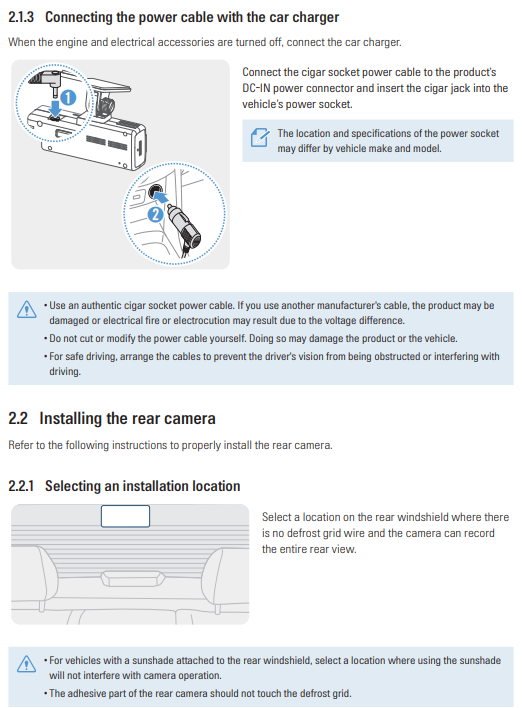 2.1.3 Connecting the power cable with the car charger

When the engine and electrical accessories are turned off, connect the car charger.

1

2

Connect the cigar socket power cable to the product's DC-IN power connector and insert the cigar jack into the vehicle's power socket.

The location and specifications of the power socket may differ by vehicle make and model.

• Use an authentic cigar socket power cable. If you use another manufacturer's cable, the product may be damaged or electrical fire or electrocution may result due to the voltage difference.
• Do not cut or modify the power cable yourself. Doing so may damage the product or the vehicle.
• For safe driving, arrange the cables to prevent the driver's vision from being obstructed or interfering with driving.

2.2 Installing the rear camera

Refer to the following instructions to properly install the rear camera.

2.2.1 Selecting an installation location

Select a location on the rear windshield where there is no defrost grid wire and the camera can record the entire rear view.

• For vehicles with a sunshade attached to the rear windshield, select a location where using the sunshade will not interfere with camera operation.
• The adhesive part of the rear camera should not touch the defrost grid.