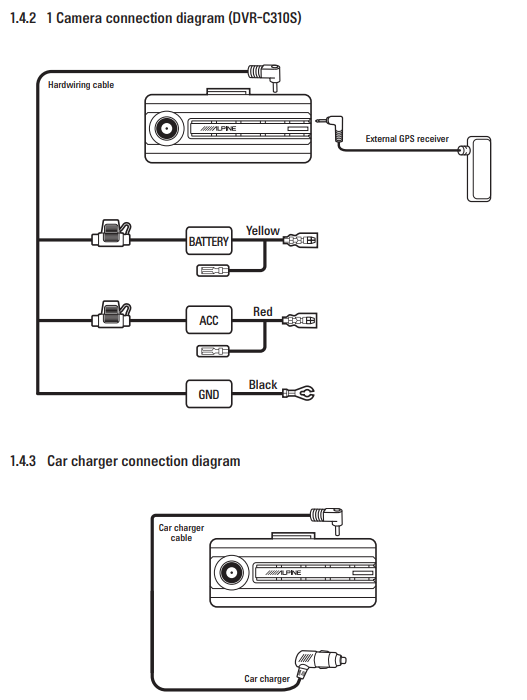 1.4.2 1 Camera connection diagram (DVR-C310S)

Hardwiring cable

ALPINE

External GPS receiver

BATTERY

Yellow

ACC

Red

GND

Black

1.4.3 Car charger connection diagram

Car charger cable

ALPINE

Car charger