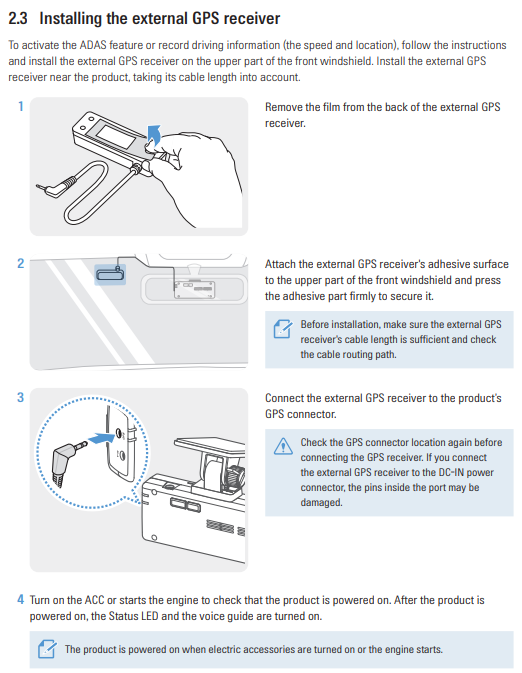 2.3 Installing the external GPS receiver

To activate the ADAS feature or record driving information (the speed and location), follow the instructions and install the external GPS receiver on the upper part of the front windshield. Install the external GPS receiver near the product, taking its cable length into account.

1

Remove the film from the back of the external GPS receiver.

2

Attach the external GPS receiver's adhesive surface to the upper part of the front windshield and press the adhesive part firmly to secure it.

Before installation, make sure the external GPS receiver's cable length is sufficient and check the cable routing path.

3

Connect the external GPS receiver to the product's GPS connector.

Check the GPS connector location again before connecting the GPS receiver. If you connect the external GPS receiver to the DC-IN power connector, the pins inside the port may be damaged.

4 Turn on the ACC or starts the engine to check that the product is powered on. After the product is powered on, the Status LED and the voice guide are turned on.

The product is powered on when electric accessories are turned on or the engine starts.