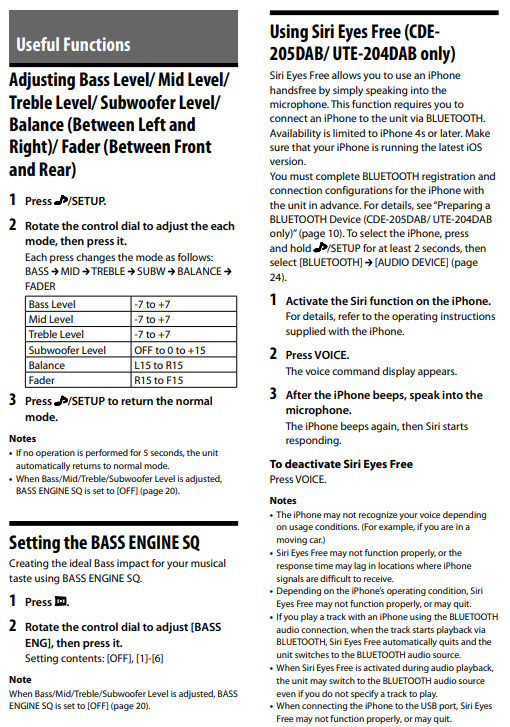 Useful Functions

Adjusting Bass Level/ Mid Level/ Treble Level/ Subwoofer Level/ Balance (Between Left and Right)/ Fader (Between Front and Rear)

1 Press /SETUP.

2 Rotate the control dial to adjust the each mode, then press it.
Each press changes the mode as follows:
BASS → MID → TREBLE → SUBW → BALANCE → FADER

| Bass Level | -7 to +7 |
|---|---|
| Mid Level | -7 to +7 |
| Treble Level | -7 to +7 |
| Subwoofer Level | OFF to 0 to +15 |
| Balance | L15 to R15 |
| Fader | R15 to F15 |

3 Press /SETUP to return the normal mode.

Notes
• If no operation is performed for 5 seconds, the unit automatically returns to normal mode.
• When Bass/Mid/Treble/Subwoofer Level is adjusted, BASS ENGINE SQ is set to [OFF] (page 20).

Setting the BASS ENGINE SQ

Creating the ideal Bass impact for your musical taste using BASS ENGINE SQ.

1 Press .

2 Rotate the control dial to adjust [BASS ENG], then press it.
Setting contents: [OFF], [1]-[6]

Note
When Bass/Mid/Treble/Subwoofer Level is adjusted, BASS ENGINE SQ is set to [OFF] (page 20).

Using Siri Eyes Free (CDE-205DAB/ UTE-204DAB only)

Siri Eyes Free allows you to use an iPhone handsfree by simply speaking into the microphone. This function requires you to connect an iPhone to the unit via BLUETOOTH. Availability is limited to iPhone 4s or later. Make sure that your iPhone is running the latest iOS version.
You must complete BLUETOOTH registration and connection configurations for the iPhone with the unit in advance. For details, see "Preparing a BLUETOOTH Device (CDE-205DAB/ UTE-204DAB only)" (page 10). To select the iPhone, press and hold /SETUP for at least 2 seconds, then select [BLUETOOTH] → [AUDIO DEVICE] (page 24).

1 Activate the Siri function on the iPhone.
For details, refer to the operating instructions supplied with the iPhone.

2 Press VOICE.
The voice command display appears.

3 After the iPhone beeps, speak into the microphone.
The iPhone beeps again, then Siri starts responding.

To deactivate Siri Eyes Free
Press VOICE.

Notes
• The iPhone may not recognize your voice depending on usage conditions. (For example, if you are in a moving car.)
• Siri Eyes Free may not function properly, or the response time may lag in locations where iPhone signals are difficult to receive.
• Depending on the iPhone's operating condition, Siri Eyes Free may not function properly, or may quit.
• If you play a track with an iPhone using the BLUETOOTH audio connection, when the track starts playback via BLUETOOTH, Siri Eyes Free automatically quits and the unit switches to the BLUETOOTH audio source.
• When Siri Eyes Free is activated during audio playback, the unit may switch to the BLUETOOTH audio source even if you do not specify a track to play.
• When connecting the iPhone to the USB port, Siri Eyes Free may not function properly, or may quit.