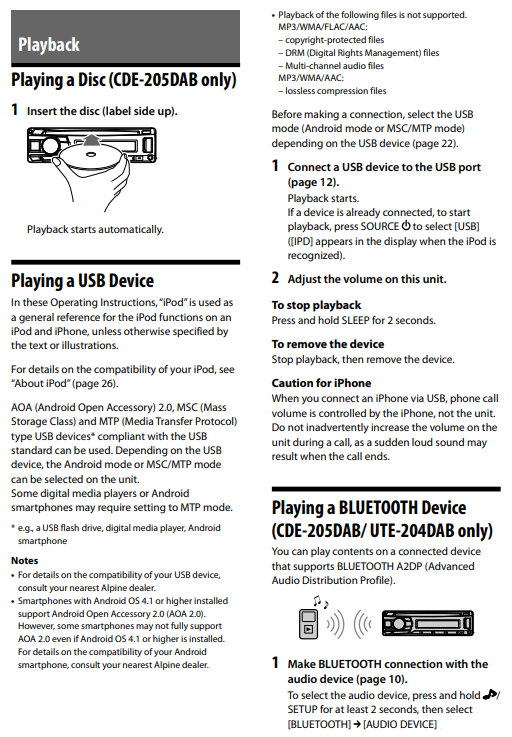 Playback

Playing a Disc (CDE-205DAB only)

1 Insert the disc (label side up).

Playback starts automatically.

Playing a USB Device

In these Operating Instructions, "iPod" is used as a general reference for the iPod functions on an iPod and iPhone, unless otherwise specified by the text or illustrations.

For details on the compatibility of your iPod, see "About iPod" (page 26).

AOA (Android Open Accessory) 2.0, MSC (Mass Storage Class) and MTP (Media Transfer Protocol) type USB devices* compliant with the USB standard can be used. Depending on the USB device, the Android mode or MSC/MTP mode can be selected on the unit.
Some digital media players or Android smartphones may require setting to MTP mode.

* e.g., a USB flash drive, digital media player, Android smartphone

Notes
• For details on the compatibility of your USB device, consult your nearest Alpine dealer.
• Smartphones with Android OS 4.1 or higher installed support Android Open Accessory 2.0 (AOA 2.0). However, some smartphones may not fully support AOA 2.0 even if Android OS 4.1 or higher is installed. For details on the compatibility of your Android smartphone, consult your nearest Alpine dealer.

• Playback of the following files is not supported.
MP3/WMA/FLAC/AAC:
– copyright-protected files
– DRM (Digital Rights Management) files
– Multi-channel audio files
MP3/WMA/AAC:
– lossless compression files

Before making a connection, select the USB mode (Android mode or MSC/MTP mode) depending on the USB device (page 22).

1 Connect a USB device to the USB port (page 12).
Playback starts.
If a device is already connected, to start playback, press SOURCE ⏻ to select [USB] ([IPD] appears in the display when the iPod is recognized).

2 Adjust the volume on this unit.

To stop playback
Press and hold SLEEP for 2 seconds.

To remove the device
Stop playback, then remove the device.

Caution for iPhone
When you connect an iPhone via USB, phone call volume is controlled by the iPhone, not the unit. Do not inadvertently increase the volume on the unit during a call, as a sudden loud sound may result when the call ends.

Playing a BLUETOOTH Device (CDE-205DAB/ UTE-204DAB only)

You can play contents on a connected device that supports BLUETOOTH A2DP (Advanced Audio Distribution Profile).

1 Make BLUETOOTH connection with the audio device (page 10).
To select the audio device, press and hold ♪/ SETUP for at least 2 seconds, then select [BLUETOOTH] → [AUDIO DEVICE]