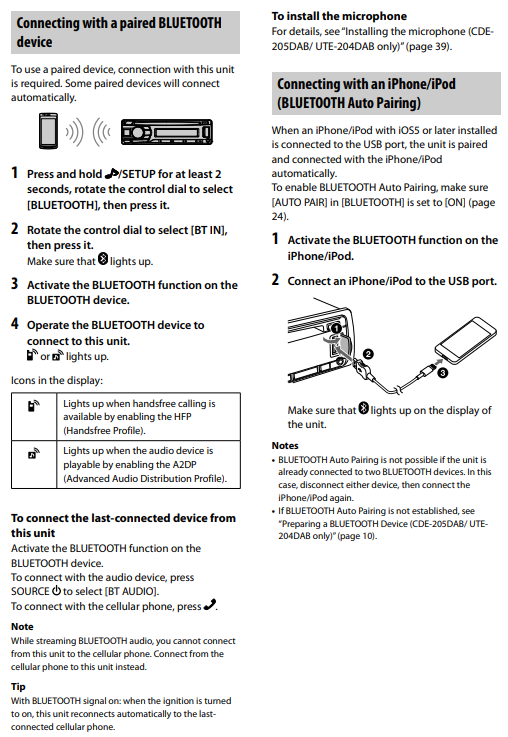 Connecting with a paired BLUETOOTH device

To use a paired device, connection with this unit is required. Some paired devices will connect automatically.

1 Press and hold /SETUP for at least 2 seconds, rotate the control dial to select [BLUETOOTH], then press it.

2 Rotate the control dial to select [BT IN], then press it.
Make sure that lights up.

3 Activate the BLUETOOTH function on the BLUETOOTH device.

4 Operate the BLUETOOTH device to connect to this unit.
or lights up.

Icons in the display:

| | |
|---|---|
| | Lights up when handsfree calling is available by enabling the HFP (Handsfree Profile). |
| | Lights up when the audio device is playable by enabling the A2DP (Advanced Audio Distribution Profile). |

To connect the last-connected device from this unit
Activate the BLUETOOTH function on the BLUETOOTH device.
To connect with the audio device, press SOURCE to select [BT AUDIO].
To connect with the cellular phone, press .

Note
While streaming BLUETOOTH audio, you cannot connect from this unit to the cellular phone. Connect from the cellular phone to this unit instead.

Tip
With BLUETOOTH signal on: when the ignition is turned to on, this unit reconnects automatically to the last-connected cellular phone.

To install the microphone
For details, see "Installing the microphone (CDE-205DAB/ UTE-204DAB only)" (page 39).

Connecting with an iPhone/iPod (BLUETOOTH Auto Pairing)

When an iPhone/iPod with iOS5 or later installed is connected to the USB port, the unit is paired and connected with the iPhone/iPod automatically.
To enable BLUETOOTH Auto Pairing, make sure [AUTO PAIR] in [BLUETOOTH] is set to [ON] (page 24).

1 Activate the BLUETOOTH function on the iPhone/iPod.

2 Connect an iPhone/iPod to the USB port.

1
2
3

Make sure that lights up on the display of the unit.

Notes
• BLUETOOTH Auto Pairing is not possible if the unit is already connected to two BLUETOOTH devices. In this case, disconnect either device, then connect the iPhone/iPod again.
• If BLUETOOTH Auto Pairing is not established, see "Preparing a BLUETOOTH Device (CDE-205DAB/ UTE-204DAB only)" (page 10).