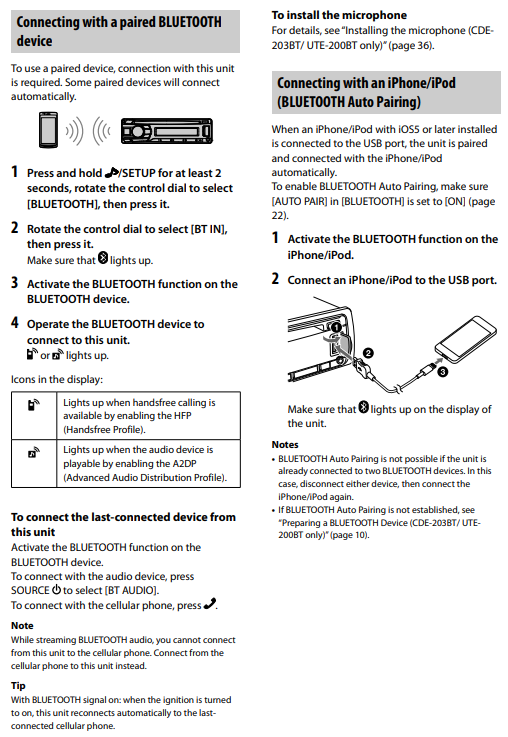 Connecting with a paired BLUETOOTH device

To use a paired device, connection with this unit is required. Some paired devices will connect automatically.

1 Press and hold /SETUP for at least 2 seconds, rotate the control dial to select [BLUETOOTH], then press it.

2 Rotate the control dial to select [BT IN], then press it.
Make sure that lights up.

3 Activate the BLUETOOTH function on the BLUETOOTH device.

4 Operate the BLUETOOTH device to connect to this unit.
or lights up.

Icons in the display:

| | |
|---|---|
| | Lights up when handsfree calling is available by enabling the HFP (Handsfree Profile). |
| | Lights up when the audio device is playable by enabling the A2DP (Advanced Audio Distribution Profile). |

To connect the last-connected device from this unit
Activate the BLUETOOTH function on the BLUETOOTH device.
To connect with the audio device, press SOURCE to select [BT AUDIO].
To connect with the cellular phone, press .

Note
While streaming BLUETOOTH audio, you cannot connect from this unit to the cellular phone. Connect from the cellular phone to this unit instead.

Tip
With BLUETOOTH signal on: when the ignition is turned to on, this unit reconnects automatically to the last-connected cellular phone.

To install the microphone
For details, see "Installing the microphone (CDE-203BT/ UTE-200BT only)" (page 36).

Connecting with an iPhone/iPod (BLUETOOTH Auto Pairing)

When an iPhone/iPod with iOS5 or later installed is connected to the USB port, the unit is paired and connected with the iPhone/iPod automatically.
To enable BLUETOOTH Auto Pairing, make sure [AUTO PAIR] in [BLUETOOTH] is set to [ON] (page 22).

1 Activate the BLUETOOTH function on the iPhone/iPod.

2 Connect an iPhone/iPod to the USB port.

1
2
3

Make sure that lights up on the display of the unit.

Notes
• BLUETOOTH Auto Pairing is not possible if the unit is already connected to two BLUETOOTH devices. In this case, disconnect either device, then connect the iPhone/iPod again.
• If BLUETOOTH Auto Pairing is not established, see "Preparing a BLUETOOTH Device (CDE-203BT/ UTE-200BT only)" (page 10).