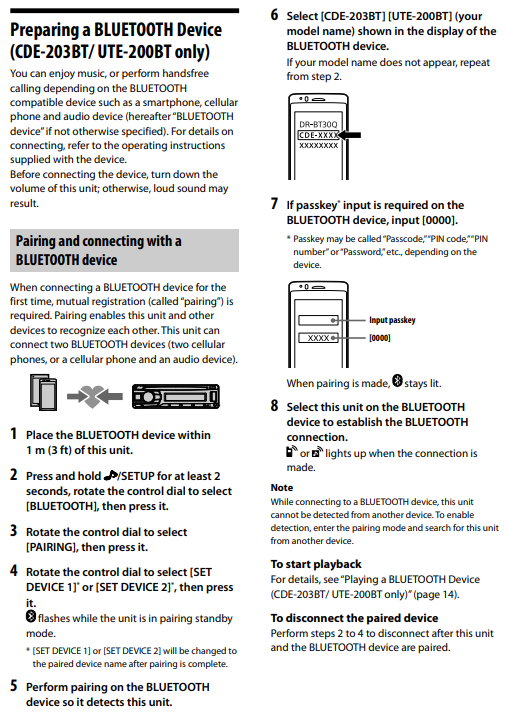 Preparing a BLUETOOTH Device (CDE-203BT/ UTE-200BT only)

You can enjoy music, or perform handsfree calling depending on the BLUETOOTH compatible device such as a smartphone, cellular phone and audio device (hereafter "BLUETOOTH device" if not otherwise specified). For details on connecting, refer to the operating instructions supplied with the device.
Before connecting the device, turn down the volume of this unit; otherwise, loud sound may result.

Pairing and connecting with a BLUETOOTH device

When connecting a BLUETOOTH device for the first time, mutual registration (called "pairing") is required. Pairing enables this unit and other devices to recognize each other. This unit can connect two BLUETOOTH devices (two cellular phones, or a cellular phone and an audio device).

1 Place the BLUETOOTH device within 1 m (3 ft) of this unit.

2 Press and hold /SETUP for at least 2 seconds, rotate the control dial to select [BLUETOOTH], then press it.

3 Rotate the control dial to select [PAIRING], then press it.

4 Rotate the control dial to select [SET DEVICE 1]* or [SET DEVICE 2]*, then press it.
flashes while the unit is in pairing standby mode.
* [SET DEVICE 1] or [SET DEVICE 2] will be changed to the paired device name after pairing is complete.

5 Perform pairing on the BLUETOOTH device so it detects this unit.

6 Select [CDE-203BT] [UTE-200BT] (your model name) shown in the display of the BLUETOOTH device.
If your model name does not appear, repeat from step 2.

DR-BT30Q
CDE-XXXX
XXXXXXXX

7 If passkey* input is required on the BLUETOOTH device, input [0000].
* Passkey may be called "Passcode," "PIN code," "PIN number" or "Password," etc., depending on the device.

Input passkey
XXXX
[0000]

When pairing is made, stays lit.

8 Select this unit on the BLUETOOTH device to establish the BLUETOOTH connection.
or lights up when the connection is made.

Note
While connecting to a BLUETOOTH device, this unit cannot be detected from another device. To enable detection, enter the pairing mode and search for this unit from another device.

To start playback
For details, see "Playing a BLUETOOTH Device (CDE-203BT/ UTE-200BT only)" (page 14).

To disconnect the paired device
Perform steps 2 to 4 to disconnect after this unit and the BLUETOOTH device are paired.