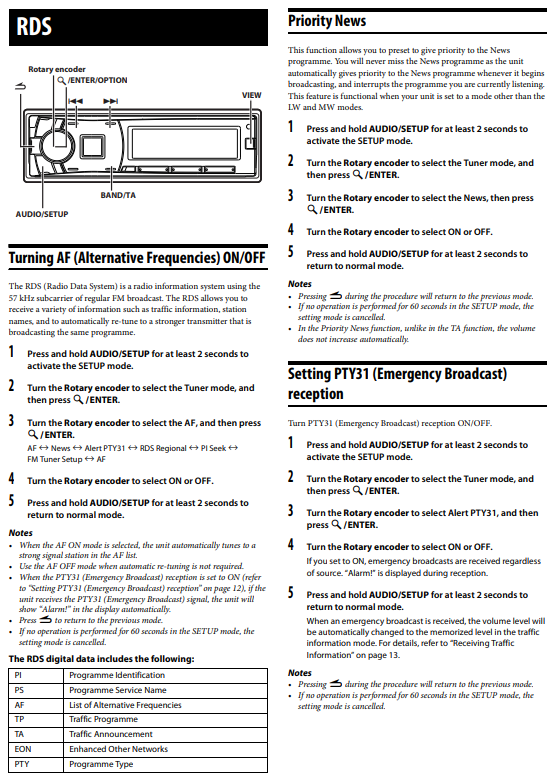 RDS

Rotary encoder
/ENTER/OPTION

VIEW

BAND/TA

AUDIO/SETUP

Turning AF (Alternative Frequencies) ON/OFF

The RDS (Radio Data System) is a radio information system using the 57 kHz subcarrier of regular FM broadcast. The RDS allows you to receive a variety of information such as traffic information, station names, and to automatically re-tune to a stronger transmitter that is broadcasting the same programme.

1 Press and hold AUDIO/SETUP for at least 2 seconds to activate the SETUP mode.

2 Turn the Rotary encoder to select the Tuner mode, and then press /ENTER.

3 Turn the Rotary encoder to select the AF, and then press /ENTER.
AF ↔ News ↔ Alert PTY31 ↔ RDS Regional ↔ PI Seek ↔ FM Tuner Setup ↔ AF

4 Turn the Rotary encoder to select ON or OFF.

5 Press and hold AUDIO/SETUP for at least 2 seconds to return to normal mode.

Notes
• When the AF ON mode is selected, the unit automatically tunes to a strong signal station in the AF list.
• Use the AF OFF mode when automatic re-tuning is not required.
• When the PTY31 (Emergency Broadcast) reception is set to ON (refer to "Setting PTY31 (Emergency Broadcast) reception" on page 12), if the unit receives the PTY31 (Emergency Broadcast) signal, the unit will show "Alarm!" in the display automatically.
• Press to return to the previous mode.
• If no operation is performed for 60 seconds in the SETUP mode, the setting mode is cancelled.

The RDS digital data includes the following:

| PI | Programme Identification |
|---|---|
| PS | Programme Service Name |
| AF | List of Alternative Frequencies |
| TP | Traffic Programme |
| TA | Traffic Announcement |
| EON | Enhanced Other Networks |
| PTY | Programme Type |

Priority News

This function allows you to preset to give priority to the News programme. You will never miss the News programme as the unit automatically gives priority to the News programme whenever it begins broadcasting, and interrupts the programme you are currently listening. This feature is functional when your unit is set to a mode other than the LW and MW modes.

1 Press and hold AUDIO/SETUP for at least 2 seconds to activate the SETUP mode.

2 Turn the Rotary encoder to select the Tuner mode, and then press /ENTER.

3 Turn the Rotary encoder to select the News, then press /ENTER.

4 Turn the Rotary encoder to select ON or OFF.

5 Press and hold AUDIO/SETUP for at least 2 seconds to return to normal mode.

Notes
• Pressing during the procedure will return to the previous mode.
• If no operation is performed for 60 seconds in the SETUP mode, the setting mode is cancelled.
• In the Priority News function, unlike in the TA function, the volume does not increase automatically.

Setting PTY31 (Emergency Broadcast) reception

Turn PTY31 (Emergency Broadcast) reception ON/OFF.

1 Press and hold AUDIO/SETUP for at least 2 seconds to activate the SETUP mode.

2 Turn the Rotary encoder to select the Tuner mode, and then press /ENTER.

3 Turn the Rotary encoder to select Alert PTY31, and then press /ENTER.

4 Turn the Rotary encoder to select ON or OFF.
If you set to ON, emergency broadcasts are received regardless of source. "Alarm!" is displayed during reception.

5 Press and hold AUDIO/SETUP for at least 2 seconds to return to normal mode.
When an emergency broadcast is received, the volume level will be automatically changed to the memorized level in the traffic information mode. For details, refer to "Receiving Traffic Information" on page 13.

Notes
• Pressing during the procedure will return to the previous mode.
• If no operation is performed for 60 seconds in the SETUP mode, the setting mode is cancelled.