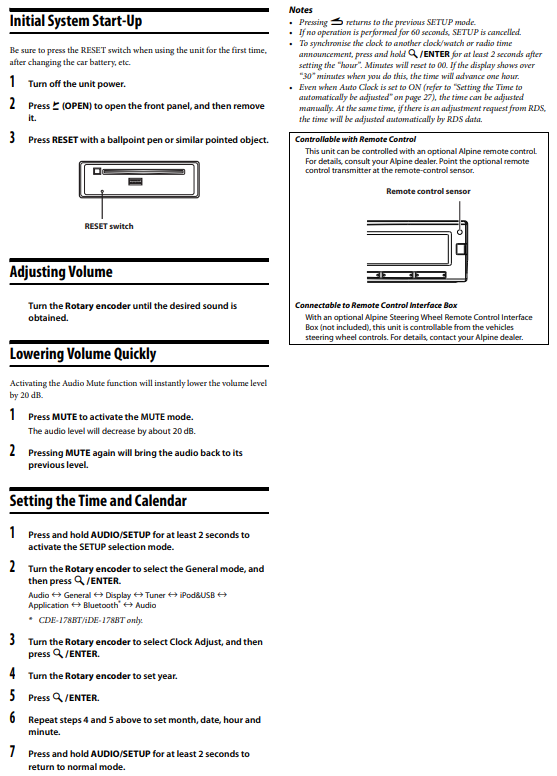 Initial System Start-Up

Be sure to press the RESET switch when using the unit for the first time, after changing the car battery, etc.

1 Turn off the unit power.

2 Press (OPEN) to open the front panel, and then remove it.

3 Press RESET with a ballpoint pen or similar pointed object.

RESET switch

Adjusting Volume

Turn the Rotary encoder until the desired sound is obtained.

Lowering Volume Quickly

Activating the Audio Mute function will instantly lower the volume level by 20 dB.

1 Press MUTE to activate the MUTE mode.
The audio level will decrease by about 20 dB.

2 Pressing MUTE again will bring the audio back to its previous level.

Setting the Time and Calendar

1 Press and hold AUDIO/SETUP for at least 2 seconds to activate the SETUP selection mode.

2 Turn the Rotary encoder to select the General mode, and then press /ENTER.
Audio ↔ General ↔ Display ↔ Tuner ↔ iPod&USB ↔ Application ↔ Bluetooth* ↔ Audio
* CDE-178BT/iDE-178BT only.

3 Turn the Rotary encoder to select Clock Adjust, and then press /ENTER.

4 Turn the Rotary encoder to set year.

5 Press /ENTER.

6 Repeat steps 4 and 5 above to set month, date, hour and minute.

7 Press and hold AUDIO/SETUP for at least 2 seconds to return to normal mode.

Notes
• Pressing returns to the previous SETUP mode.
• If no operation is performed for 60 seconds, SETUP is cancelled.
• To synchronise the clock to another clock/watch or radio time announcement, press and hold /ENTER for at least 2 seconds after setting the "hour". Minutes will reset to 00. If the display shows over "30" minutes when you do this, the time will advance one hour.
• Even when Auto Clock is set to ON (refer to "Setting the Time to automatically be adjusted" on page 27), the time can be adjusted manually. At the same time, if there is an adjustment request from RDS, the time will be adjusted automatically by RDS data.

Controllable with Remote Control
This unit can be controlled with an optional Alpine remote control. For details, consult your Alpine dealer. Point the optional remote control transmitter at the remote-control sensor.

Remote control sensor

Connectable to Remote Control Interface Box
With an optional Alpine Steering Wheel Remote Control Interface Box (not included), this unit is controllable from the vehicles steering wheel controls. For details, contact your Alpine dealer.