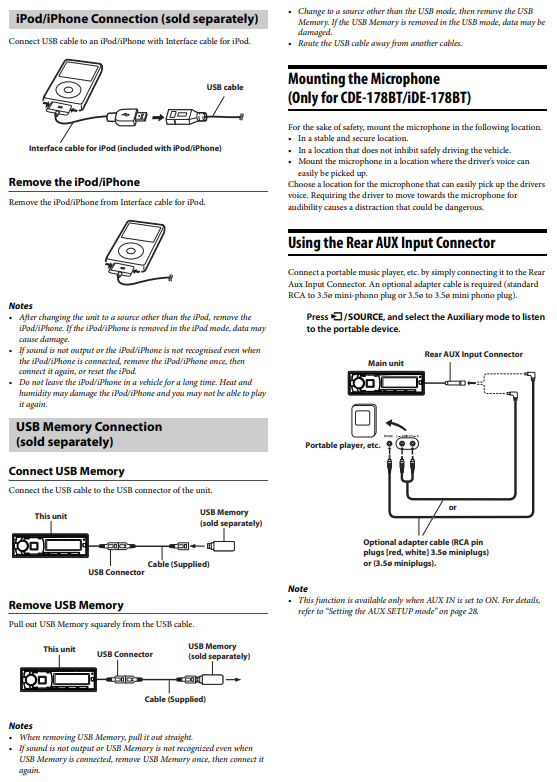 iPod/iPhone Connection (sold separately)

Connect USB cable to an iPod/iPhone with Interface cable for iPod.

USB cable

Interface cable for iPod (included with iPod/iPhone)

Remove the iPod/iPhone

Remove the iPod/iPhone from Interface cable for iPod.

Notes
• After changing the unit to a source other than the iPod, remove the iPod/iPhone. If the iPod/iPhone is removed in the iPod mode, data may cause damage.
• If sound is not output or the iPod/iPhone is not recognised even when the iPod/iPhone is connected, remove the iPod/iPhone once, then connect it again, or reset the iPod.
• Do not leave the iPod/iPhone in a vehicle for a long time. Heat and humidity may damage the iPod/iPhone and you may not be able to play it again.

USB Memory Connection (sold separately)

Connect USB Memory

Connect the USB cable to the USB connector of the unit.

This unit

USB Memory (sold separately)

USB Connector

Cable (Supplied)

Remove USB Memory

Pull out USB Memory squarely from the USB cable.

This unit

USB Connector

USB Memory (sold separately)

Cable (Supplied)

Notes
• When removing USB Memory, pull it out straight.
• If sound is not output or USB Memory is not recognized even when USB Memory is connected, remove USB Memory once, then connect it again.

• Change to a source other than the USB mode, then remove the USB Memory. If the USB Memory is removed in the USB mode, data may be damaged.
• Route the USB cable away from another cables.

Mounting the Microphone (Only for CDE-178BT/iDE-178BT)

For the sake of safety, mount the microphone in the following location.
• In a stable and secure location.
• In a location that does not inhibit safely driving the vehicle.
• Mount the microphone in a location where the driver's voice can easily be picked up.
Choose a location for the microphone that can easily pick up the drivers voice. Requiring the driver to move towards the microphone for audibility causes a distraction that could be dangerous.

Using the Rear AUX Input Connector

Connect a portable music player, etc. by simply connecting it to the Rear Aux Input Connector. An optional adapter cable is required (standard RCA to 3.5ø mini-phono plug or 3.5ø to 3.5ø mini phono plug).

Press /SOURCE, and select the Auxiliary mode to listen to the portable device.

Main unit

Rear AUX Input Connector

Portable player, etc.

or

Optional adapter cable (RCA pin plugs [red, white] 3.5ø miniplugs) or (3.5ø miniplugs).

Note
• This function is available only when AUX IN is set to ON. For details, refer to "Setting the AUX SETUP mode" on page 28.