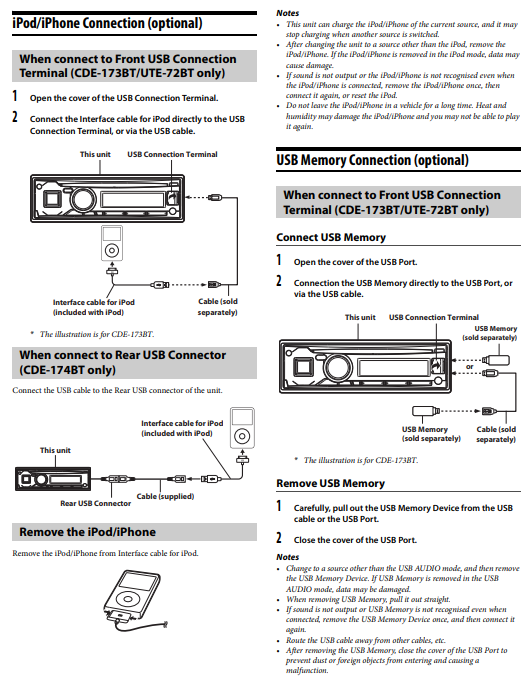 iPod/iPhone Connection (optional)

When connect to Front USB Connection Terminal (CDE-173BT/UTE-72BT only)

1 Open the cover of the USB Connection Terminal.

2 Connect the Interface cable for iPod directly to the USB Connection Terminal, or via the USB cable.

This unit

USB Connection Terminal

Interface cable for iPod (included with iPod)

Cable (sold separately)

* The illustration is for CDE-173BT.

When connect to Rear USB Connector (CDE-174BT only)

Connect the USB cable to the Rear USB connector of the unit.

Interface cable for iPod (included with iPod)

This unit

Rear USB Connector

Cable (supplied)

Remove the iPod/iPhone

Remove the iPod/iPhone from Interface cable for iPod.

Notes
• This unit can charge the iPod/iPhone of the current source, and it may stop charging when another source is switched.
• After changing the unit to a source other than the iPod, remove the iPod/iPhone. If the iPod/iPhone is removed in the iPod mode, data may cause damage.
• If sound is not output or the iPod/iPhone is not recognised even when the iPod/iPhone is connected, remove the iPod/iPhone once, then connect it again, or reset the iPod.
• Do not leave the iPod/iPhone in a vehicle for a long time. Heat and humidity may damage the iPod/iPhone and you may not be able to play it again.

USB Memory Connection (optional)

When connect to Front USB Connection Terminal (CDE-173BT/UTE-72BT only)

Connect USB Memory

1 Open the cover of the USB Port.

2 Connection the USB Memory directly to the USB Port, or via the USB cable.

This unit

USB Connection Terminal

USB Memory (sold separately)

or

USB Memory (sold separately)

Cable (sold separately)

* The illustration is for CDE-173BT.

Remove USB Memory

1 Carefully, pull out the USB Memory Device from the USB cable or the USB Port.

2 Close the cover of the USB Port.

Notes
• Change to a source other than the USB AUDIO mode, and then remove the USB Memory Device. If USB Memory is removed in the USB AUDIO mode, data may be damaged.
• When removing USB Memory, pull it out straight.
• If sound is not output or USB Memory is not recognised even when connected, remove the USB Memory Device once, and then connect it again.
• Route the USB cable away from other cables, etc.
• After removing the USB Memory, close the cover of the USB Port to prevent dust or foreign objects from entering and causing a malfunction.