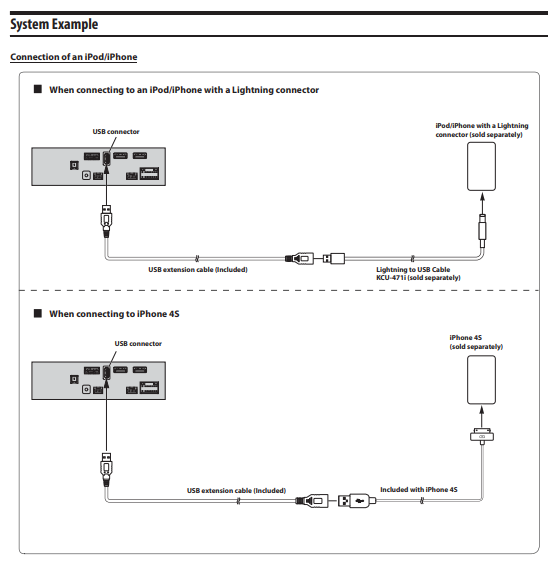 System Example

Connection of an iPod/iPhone

■ When connecting to an iPod/iPhone with a Lightning connector

USB connector

iPod/iPhone with a Lightning connector (sold separately)

USB extension cable (Included)

Lightning to USB Cable KCU-471i (sold separately)

■ When connecting to iPhone 4S

USB connector

iPhone 4S (sold separately)

USB extension cable (Included)

Included with iPhone 4S