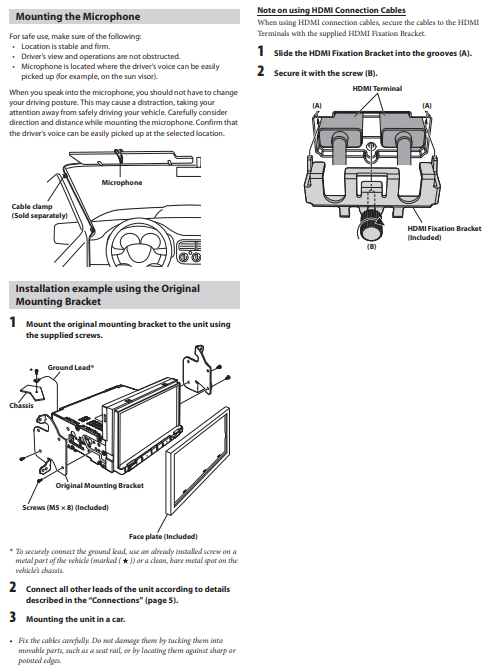 Mounting the Microphone

For safe use, make sure of the following:
• Location is stable and firm.
• Driver's view and operations are not obstructed.
• Microphone is located where the driver's voice can be easily picked up (for example, on the sun visor).

When you speak into the microphone, you should not have to change your driving posture. This may cause a distraction, taking your attention away from safely driving your vehicle. Carefully consider direction and distance while mounting the microphone. Confirm that the driver's voice can be easily picked up at the selected location.

Microphone

Cable clamp
(Sold separately)

Installation example using the Original Mounting Bracket

1 Mount the original mounting bracket to the unit using the supplied screws.

Ground Lead*

Chassis

Original Mounting Bracket

Screws (M5 × 8) (Included)

Face plate (Included)

* To securely connect the ground lead, use an already installed screw on a metal part of the vehicle (marked (★)) or a clean, bare metal spot on the vehicle's chassis.

2 Connect all other leads of the unit according to details described in the "Connections" (page 5).

3 Mounting the unit in a car.

• Fix the cables carefully. Do not damage them by tucking them into movable parts, such as a seat rail, or by locating them against sharp or pointed edges.

Note on using HDMI Connection Cables
When using HDMI connection cables, secure the cables to the HDMI Terminals with the supplied HDMI Fixation Bracket.

1 Slide the HDMI Fixation Bracket into the grooves (A).

2 Secure it with the screw (B).

HDMI Terminal

(A)

(A)

HDMI Fixation Bracket
(Included)

(B)