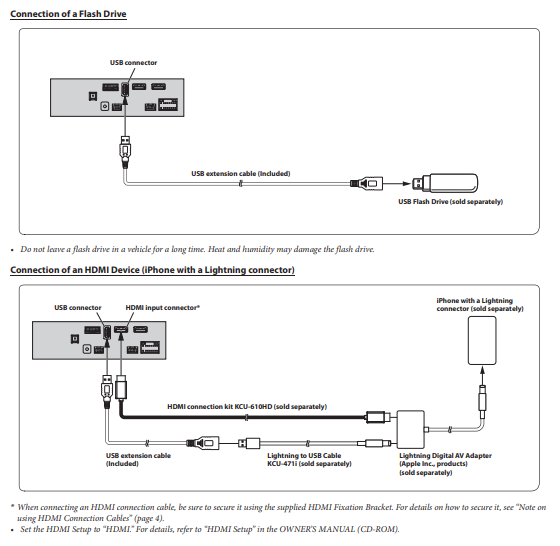 Connection of a Flash Drive

USB connector

USB extension cable (Included)

USB Flash Drive (sold separately)

• Do not leave a flash drive in a vehicle for a long time. Heat and humidity may damage the flash drive.

Connection of an HDMI Device (iPhone with a Lightning connector)

USB connector

HDMI input connector*

iPhone with a Lightning connector (sold separately)

HDMI connection kit KCU-610HD (sold separately)

USB extension cable (Included)

Lightning to USB Cable KCU-471i (sold separately)

Lightning Digital AV Adapter (Apple Inc., products) (sold separately)

* When connecting an HDMI connection cable, be sure to secure it using the supplied HDMI Fixation Bracket. For details on how to secure it, see "Note on using HDMI Connection Cables" (page 4).
• Set the HDMI Setup to "HDMI." For details, refer to "HDMI Setup" in the OWNER'S MANUAL (CD-ROM).