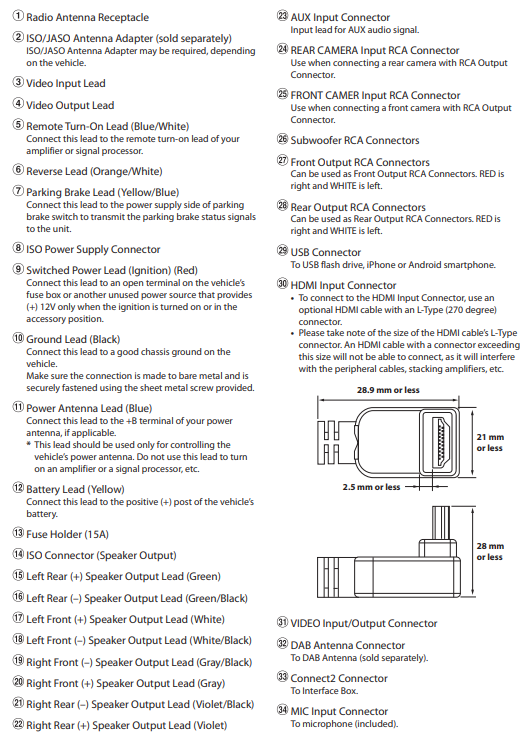 ① Radio Antenna Receptacle

② ISO/JASO Antenna Adapter (sold separately)
ISO/JASO Antenna Adapter may be required, depending on the vehicle.

③ Video Input Lead

④ Video Output Lead

⑤ Remote Turn-On Lead (Blue/White)
Connect this lead to the remote turn-on lead of your amplifier or signal processor.

⑥ Reverse Lead (Orange/White)

⑦ Parking Brake Lead (Yellow/Blue)
Connect this lead to the power supply side of parking brake switch to transmit the parking brake status signals to the unit.

⑧ ISO Power Supply Connector

⑨ Switched Power Lead (Ignition) (Red)
Connect this lead to an open terminal on the vehicle's fuse box or another unused power source that provides (+) 12V only when the ignition is turned on or in the accessory position.

⑩ Ground Lead (Black)
Connect this lead to a good chassis ground on the vehicle.
Make sure the connection is made to bare metal and is securely fastened using the sheet metal screw provided.

⑪ Power Antenna Lead (Blue)
Connect this lead to the +B terminal of your power antenna, if applicable.
* This lead should be used only for controlling the vehicle's power antenna. Do not use this lead to turn on an amplifier or a signal processor, etc.

⑫ Battery Lead (Yellow)
Connect this lead to the positive (+) post of the vehicle's battery.

⑬ Fuse Holder (15A)

⑭ ISO Connector (Speaker Output)

⑮ Left Rear (+) Speaker Output Lead (Green)

⑯ Left Rear (–) Speaker Output Lead (Green/Black)

⑰ Left Front (+) Speaker Output Lead (White)

⑱ Left Front (–) Speaker Output Lead (White/Black)

⑲ Right Front (–) Speaker Output Lead (Gray/Black)

⑳ Right Front (+) Speaker Output Lead (Gray)

㉑ Right Rear (–) Speaker Output Lead (Violet/Black)

㉒ Right Rear (+) Speaker Output Lead (Violet)

㉓ AUX Input Connector
Input lead for AUX audio signal.

㉔ REAR CAMERA Input RCA Connector
Use when connecting a rear camera with RCA Output Connector.

㉕ FRONT CAMER Input RCA Connector
Use when connecting a front camera with RCA Output Connector.

㉖ Subwoofer RCA Connectors

㉗ Front Output RCA Connectors
Can be used as Front Output RCA Connectors. RED is right and WHITE is left.

㉘ Rear Output RCA Connectors
Can be used as Rear Output RCA Connectors. RED is right and WHITE is left.

㉙ USB Connector
To USB flash drive, iPhone or Android smartphone.

㉚ HDMI Input Connector
• To connect to the HDMI Input Connector, use an optional HDMI cable with an L-Type (270 degree) connector.
• Please take note of the size of the HDMI cable's L-Type connector. An HDMI cable with a connector exceeding this size will not be able to connect, as it will interfere with the peripheral cables, stacking amplifiers, etc.

28.9 mm or less

21 mm or less

2.5 mm or less

28 mm or less

㉛ VIDEO Input/Output Connector

㉜ DAB Antenna Connector
To DAB Antenna (sold separately).

㉝ Connect2 Connector
To Interface Box.

㉞ MIC Input Connector
To microphone (included).