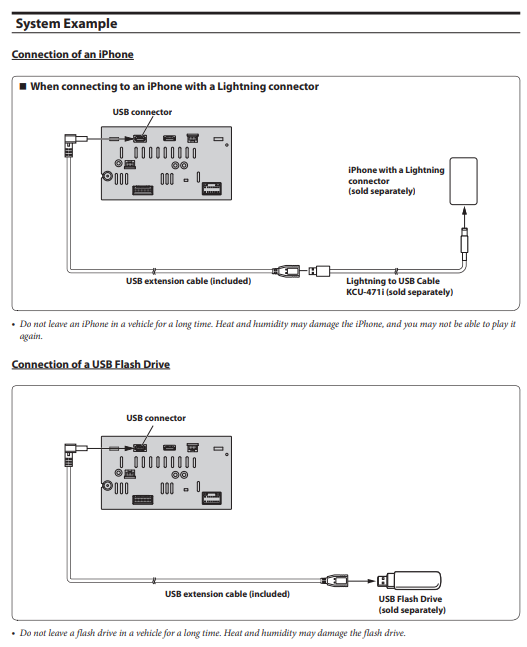 System Example

Connection of an iPhone

■ When connecting to an iPhone with a Lightning connector

USB connector

iPhone with a Lightning connector (sold separately)

USB extension cable (included)

Lightning to USB Cable KCU-471i (sold separately)

• Do not leave an iPhone in a vehicle for a long time. Heat and humidity may damage the iPhone, and you may not be able to play it again.

Connection of a USB Flash Drive

USB connector

USB extension cable (included)

USB Flash Drive (sold separately)

• Do not leave a flash drive in a vehicle for a long time. Heat and humidity may damage the flash drive.