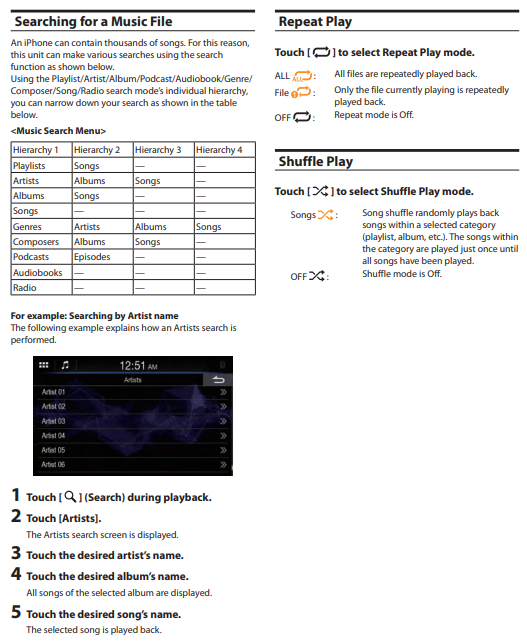 Searching for a Music File

An iPhone can contain thousands of songs. For this reason, this unit can make various searches using the search function as shown below.
Using the Playlist/Artist/Album/Podcast/Audiobook/Genre/Composer/Song/Radio search mode's individual hierarchy, you can narrow down your search as shown in the table below.

<Music Search Menu>

| Hierarchy 1 | Hierarchy 2 | Hierarchy 3 | Hierarchy 4 |
|---|---|---|---|
| Playlists | Songs | — | — |
| Artists | Albums | Songs | — |
| Albums | Songs | — | — |
| Songs | — | — | — |
| Genres | Artists | Albums | Songs |
| Composers | Albums | Songs | — |
| Podcasts | Episodes | — | — |
| Audiobooks | — | — | — |
| Radio | — | — | — |

For example: Searching by Artist name
The following example explains how an Artists search is performed.

12:51 AM
Artists
Artist 01
Artist 02
Artist 03
Artist 04
Artist 05
Artist 06

1 Touch [ ] (Search) during playback.
2 Touch [Artists].
The Artists search screen is displayed.
3 Touch the desired artist's name.
4 Touch the desired album's name.
All songs of the selected album are displayed.
5 Touch the desired song's name.
The selected song is played back.

Repeat Play

Touch [ ] to select Repeat Play mode.

ALL : All files are repeatedly played back.
File : Only the file currently playing is repeatedly played back.
OFF : Repeat mode is Off.

Shuffle Play

Touch [ ] to select Shuffle Play mode.

Songs : Song shuffle randomly plays back songs within a selected category (playlist, album, etc.). The songs within the category are played just once until all songs have been played.
OFF : Shuffle mode is Off.