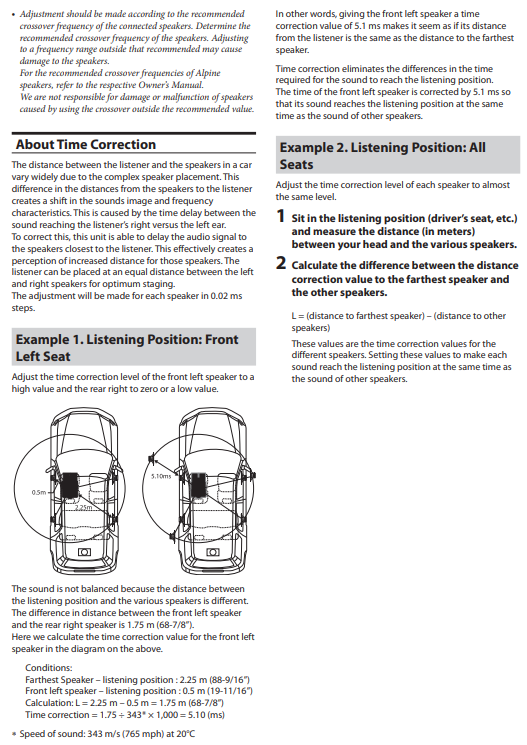 • Adjustment should be made according to the recommended crossover frequency of the connected speakers. Determine the recommended crossover frequency of the speakers. Adjusting to a frequency range outside that recommended may cause damage to the speakers.
For the recommended crossover frequencies of Alpine speakers, refer to the respective Owner's Manual.
We are not responsible for damage or malfunction of speakers caused by using the crossover outside the recommended value.

About Time Correction

The distance between the listener and the speakers in a car vary widely due to the complex speaker placement. This difference in the distances from the speakers to the listener creates a shift in the sounds image and frequency characteristics. This is caused by the time delay between the sound reaching the listener's right versus the left ear.
To correct this, this unit is able to delay the audio signal to the speakers closest to the listener. This effectively creates a perception of increased distance for those speakers. The listener can be placed at an equal distance between the left and right speakers for optimum staging.
The adjustment will be made for each speaker in 0.02 ms steps.

Example 1. Listening Position: Front Left Seat

Adjust the time correction level of the front left speaker to a high value and the rear right to zero or a low value.

0.5m
2.25m
5.10ms

The sound is not balanced because the distance between the listening position and the various speakers is different.
The difference in distance between the front left speaker and the rear right speaker is 1.75 m (68-7/8").
Here we calculate the time correction value for the front left speaker in the diagram on the above.

Conditions:
Farthest Speaker – listening position : 2.25 m (88-9/16")
Front left speaker – listening position : 0.5 m (19-11/16")
Calculation: L = 2.25 m – 0.5 m = 1.75 m (68-7/8")
Time correction = 1.75 ÷ 343* × 1,000 = 5.10 (ms)

* Speed of sound: 343 m/s (765 mph) at 20°C

In other words, giving the front left speaker a time correction value of 5.1 ms makes it seem as if its distance from the listener is the same as the distance to the farthest speaker.

Time correction eliminates the differences in the time required for the sound to reach the listening position.
The time of the front left speaker is corrected by 5.1 ms so that its sound reaches the listening position at the same time as the sound of other speakers.

Example 2. Listening Position: All Seats

Adjust the time correction level of each speaker to almost the same level.

1 Sit in the listening position (driver's seat, etc.) and measure the distance (in meters) between your head and the various speakers.

2 Calculate the difference between the distance correction value to the farthest speaker and the other speakers.

L = (distance to farthest speaker) – (distance to other speakers)

These values are the time correction values for the different speakers. Setting these values to make each sound reach the listening position at the same time as the sound of other speakers.