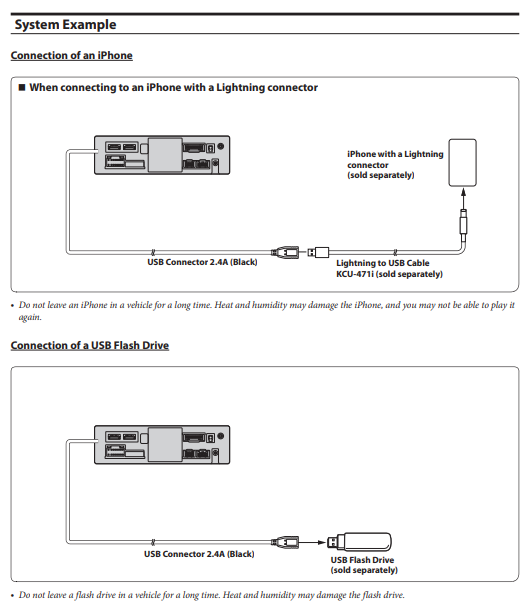 System Example

Connection of an iPhone

■ When connecting to an iPhone with a Lightning connector

iPhone with a Lightning connector (sold separately)

USB Connector 2.4A (Black)

Lightning to USB Cable KCU-471i (sold separately)

• Do not leave an iPhone in a vehicle for a long time. Heat and humidity may damage the iPhone, and you may not be able to play it again.

Connection of a USB Flash Drive

USB Connector 2.4A (Black)

USB Flash Drive (sold separately)

• Do not leave a flash drive in a vehicle for a long time. Heat and humidity may damage the flash drive.