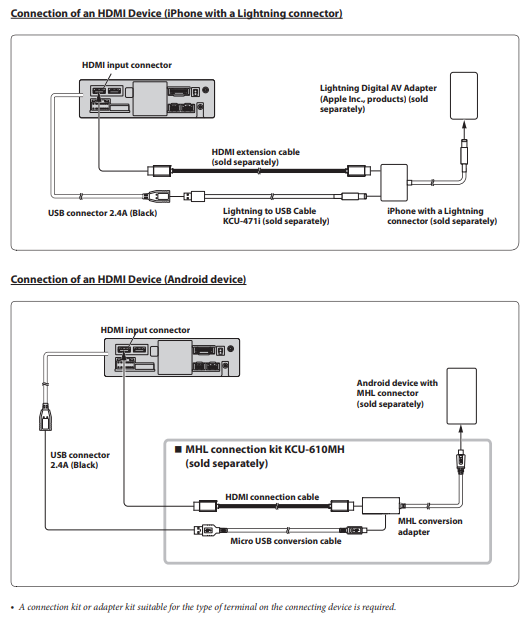 Connection of an HDMI Device (iPhone with a Lightning connector)

HDMI input connector

Lightning Digital AV Adapter (Apple Inc., products) (sold separately)

HDMI extension cable (sold separately)

USB connector 2.4A (Black)

Lightning to USB Cable KCU-471i (sold separately)

iPhone with a Lightning connector (sold separately)

Connection of an HDMI Device (Android device)

HDMI input connector

Android device with MHL connector (sold separately)

USB connector 2.4A (Black)

■ MHL connection kit KCU-610MH (sold separately)

HDMI connection cable

MHL conversion adapter

Micro USB conversion cable

• A connection kit or adapter kit suitable for the type of terminal on the connecting device is required.