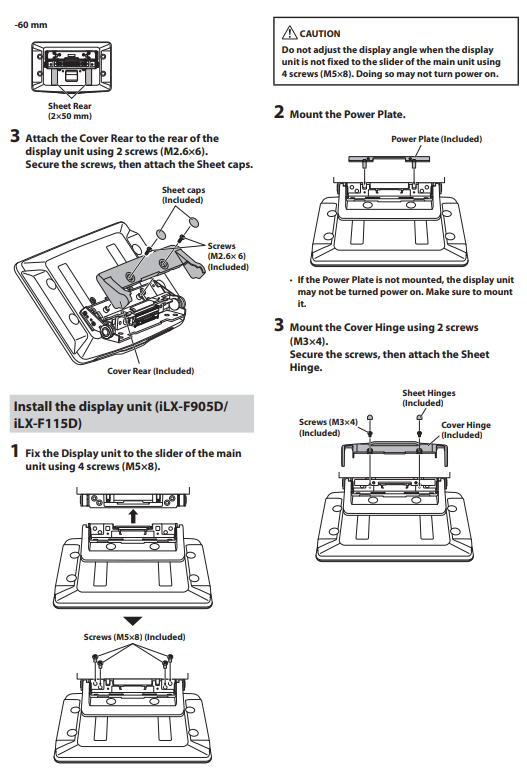 -60 mm

Sheet Rear (2×50 mm)

3 Attach the Cover Rear to the rear of the display unit using 2 screws (M2.6×6). Secure the screws, then attach the Sheet caps.

Sheet caps (Included)

Screws (M2.6× 6) (Included)

Cover Rear (Included)

Install the display unit (iLX-F905D/ iLX-F115D)

1 Fix the Display unit to the slider of the main unit using 4 screws (M5×8).

Screws (M5×8) (Included)

CAUTION

Do not adjust the display angle when the display unit is not fixed to the slider of the main unit using 4 screws (M5×8). Doing so may not turn power on.

2 Mount the Power Plate.

Power Plate (Included)

• If the Power Plate is not mounted, the display unit may not be turned power on. Make sure to mount it.

3 Mount the Cover Hinge using 2 screws (M3×4). Secure the screws, then attach the Sheet Hinge.

Sheet Hinges (Included)

Screws (M3×4) (Included)

Cover Hinge (Included)