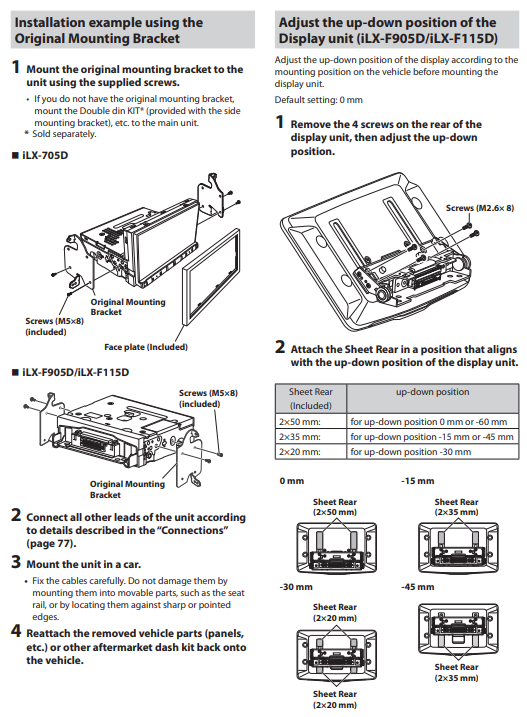 Installation example using the Original Mounting Bracket

1 Mount the original mounting bracket to the unit using the supplied screws.

• If you do not have the original mounting bracket, mount the Double din KIT* (provided with the side mounting bracket), etc. to the main unit.
* Sold separately.

■ iLX-705D

Original Mounting Bracket

Screws (M5×8) (included)

Face plate (Included)

■ iLX-F905D/iLX-F115D

Screws (M5×8) (included)

Original Mounting Bracket

2 Connect all other leads of the unit according to details described in the "Connections" (page 77).

3 Mount the unit in a car.

• Fix the cables carefully. Do not damage them by mounting them into movable parts, such as the seat rail, or by locating them against sharp or pointed edges.

4 Reattach the removed vehicle parts (panels, etc.) or other aftermarket dash kit back onto the vehicle.

Adjust the up-down position of the Display unit (iLX-F905D/iLX-F115D)

Adjust the up-down position of the display according to the mounting position on the vehicle before mounting the display unit.

Default setting: 0 mm

1 Remove the 4 screws on the rear of the display unit, then adjust the up-down position.

Screws (M2.6× 8)

2 Attach the Sheet Rear in a position that aligns with the up-down position of the display unit.

| Sheet Rear (Included) | up-down position |
|---|---|
| 2×50 mm: | for up-down position 0 mm or -60 mm |
| 2×35 mm: | for up-down position -15 mm or -45 mm |
| 2×20 mm: | for up-down position -30 mm |

0 mm
Sheet Rear (2×50 mm)

-15 mm
Sheet Rear (2×35 mm)

-30 mm
Sheet Rear (2×20 mm)
Sheet Rear (2×20 mm)

-45 mm
Sheet Rear (2×35 mm)