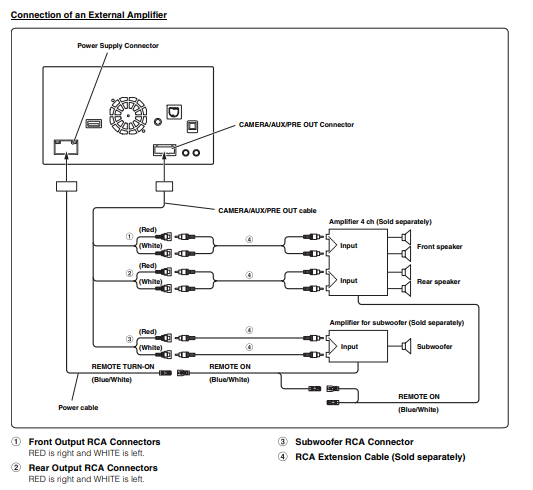 Connection of an External Amplifier

Power Supply Connector

CAMERA/AUX/PRE OUT Connector

CAMERA/AUX/PRE OUT cable

Amplifier 4 ch (Sold separately)

① (Red)
(White)

④

Input

Front speaker

② (Red)
(White)

④

Input

Rear speaker

Amplifier for subwoofer (Sold separately)

③ (Red)
(White)

④

④

Input

Subwoofer

REMOTE TURN-ON
(Blue/White)

REMOTE ON
(Blue/White)

REMOTE ON
(Blue/White)

Power cable

① Front Output RCA Connectors
RED is right and WHITE is left.

② Rear Output RCA Connectors
RED is right and WHITE is left.

③ Subwoofer RCA Connector

④ RCA Extension Cable (Sold separately)