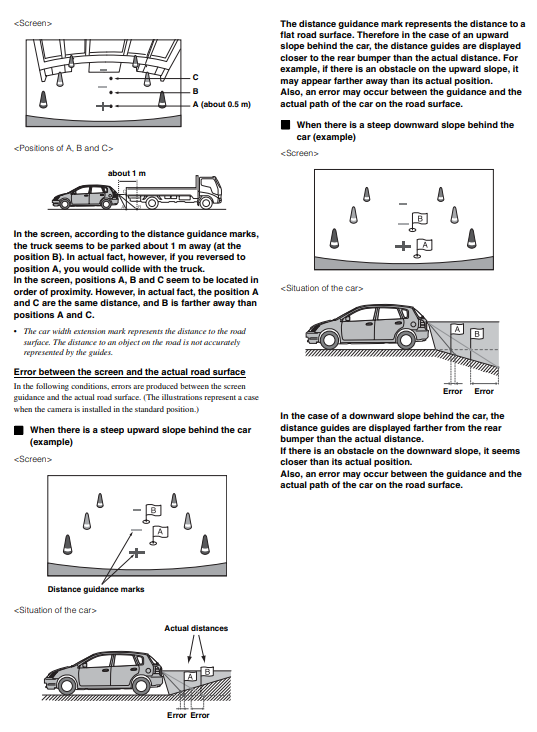 <Screen>

C

B

A (about 0.5 m)

<Positions of A, B and C>

about 1 m

In the screen, according to the distance guidance marks, the truck seems to be parked about 1 m away (at the position B). In actual fact, however, if you reversed to position A, you would collide with the truck.
In the screen, positions A, B and C seem to be located in order of proximity. However, in actual fact, the position A and C are the same distance, and B is farther away than positions A and C.

• The car width extension mark represents the distance to the road surface. The distance to an object on the road is not accurately represented by the guides.

Error between the screen and the actual road surface

In the following conditions, errors are produced between the screen guidance and the actual road surface. (The illustrations represent a case when the camera is installed in the standard position.)

■ When there is a steep upward slope behind the car (example)

<Screen>

B

A

Distance guidance marks

<Situation of the car>

Actual distances

A B

Error Error

The distance guidance mark represents the distance to a flat road surface. Therefore in the case of an upward slope behind the car, the distance guides are displayed closer to the rear bumper than the actual distance. For example, if there is an obstacle on the upward slope, it may appear farther away than its actual position.
Also, an error may occur between the guidance and the actual path of the car on the road surface.

■ When there is a steep downward slope behind the car (example)

<Screen>

B

A

<Situation of the car>

A B

Error Error

In the case of a downward slope behind the car, the distance guides are displayed farther from the rear bumper than the actual distance.
If there is an obstacle on the downward slope, it seems closer than its actual position.
Also, an error may occur between the guidance and the actual path of the car on the road surface.