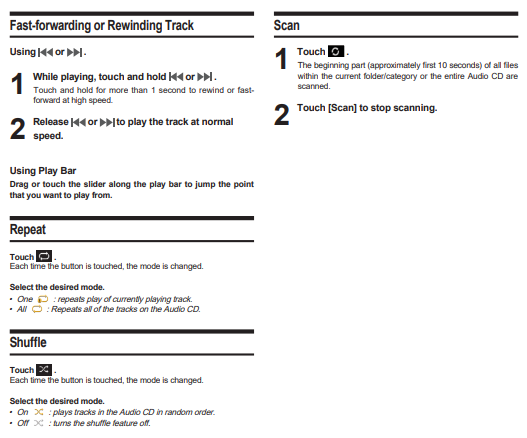 Fast-forwarding or Rewinding Track

Using |◀◀ or ▶▶| .

1 While playing, touch and hold |◀◀ or ▶▶| .
Touch and hold for more than 1 second to rewind or fast-forward at high speed.

2 Release |◀◀ or ▶▶| to play the track at normal speed.

Using Play Bar
Drag or touch the slider along the play bar to jump the point that you want to play from.

Repeat

Touch .
Each time the button is touched, the mode is changed.

Select the desired mode.
• One : repeats play of currently playing track.
• All : Repeats all of the tracks on the Audio CD.

Shuffle

Touch .
Each time the button is touched, the mode is changed.

Select the desired mode.
• On : plays tracks in the Audio CD in random order.
• Off : turns the shuffle feature off.

Scan

1 Touch .
The beginning part (approximately first 10 seconds) of all files within the current folder/category or the entire Audio CD are scanned.

2 Touch [Scan] to stop scanning.