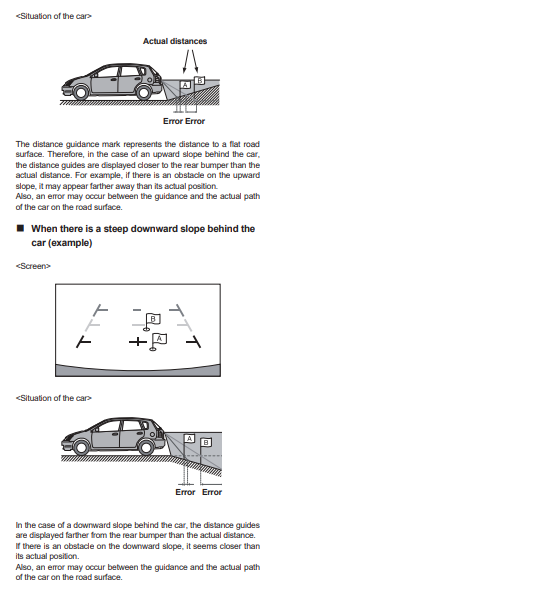 <Situation of the car>

Actual distances

A

B

Error Error

The distance guidance mark represents the distance to a flat road surface. Therefore, in the case of an upward slope behind the car, the distance guides are displayed closer to the rear bumper than the actual distance. For example, if there is an obstacle on the upward slope, it may appear farther away than its actual position.
Also, an error may occur between the guidance and the actual path of the car on the road surface.

■ When there is a steep downward slope behind the car (example)

<Screen>

B

A

<Situation of the car>

A

B

Error Error

In the case of a downward slope behind the car, the distance guides are displayed farther from the rear bumper than the actual distance. If there is an obstacle on the downward slope, it seems closer than its actual position.
Also, an error may occur between the guidance and the actual path of the car on the road surface.