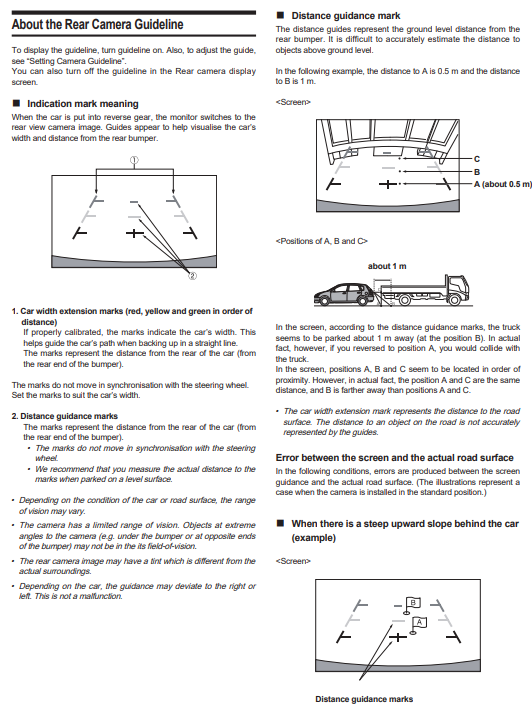 About the Rear Camera Guideline

To display the guideline, turn guideline on. Also, to adjust the guide, see "Setting Camera Guideline".
You can also turn off the guideline in the Rear camera display screen.

■ Indication mark meaning

When the car is put into reverse gear, the monitor switches to the rear view camera image. Guides appear to help visualise the car's width and distance from the rear bumper.

①

②

1. Car width extension marks (red, yellow and green in order of distance)
If properly calibrated, the marks indicate the car's width. This helps guide the car's path when backing up in a straight line.
The marks represent the distance from the rear of the car (from the rear end of the bumper).

The marks do not move in synchronisation with the steering wheel. Set the marks to suit the car's width.

2. Distance guidance marks
The marks represent the distance from the rear of the car (from the rear end of the bumper).
• The marks do not move in synchronisation with the steering wheel.
• We recommend that you measure the actual distance to the marks when parked on a level surface.

• Depending on the condition of the car or road surface, the range of vision may vary.
• The camera has a limited range of vision. Objects at extreme angles to the camera (e.g. under the bumper or at opposite ends of the bumper) may not be in the its field-of-vision.
• The rear camera image may have a tint which is different from the actual surroundings.
• Depending on the car, the guidance may deviate to the right or left. This is not a malfunction.

■ Distance guidance mark

The distance guides represent the ground level distance from the rear bumper. It is difficult to accurately estimate the distance to objects above ground level.

In the following example, the distance to A is 0.5 m and the distance to B is 1 m.

<Screen>

C
B
A (about 0.5 m)

<Positions of A, B and C>

about 1 m

In the screen, according to the distance guidance marks, the truck seems to be parked about 1 m away (at the position B). In actual fact, however, if you reversed to position A, you would collide with the truck.
In the screen, positions A, B and C seem to be located in order of proximity. However, in actual fact, the position A and C are the same distance, and B is farther away than positions A and C.

• The car width extension mark represents the distance to the road surface. The distance to an object on the road is not accurately represented by the guides.

Error between the screen and the actual road surface

In the following conditions, errors are produced between the screen guidance and the actual road surface. (The illustrations represent a case when the camera is installed in the standard position.)

■ When there is a steep upward slope behind the car (example)

<Screen>

B
A

Distance guidance marks