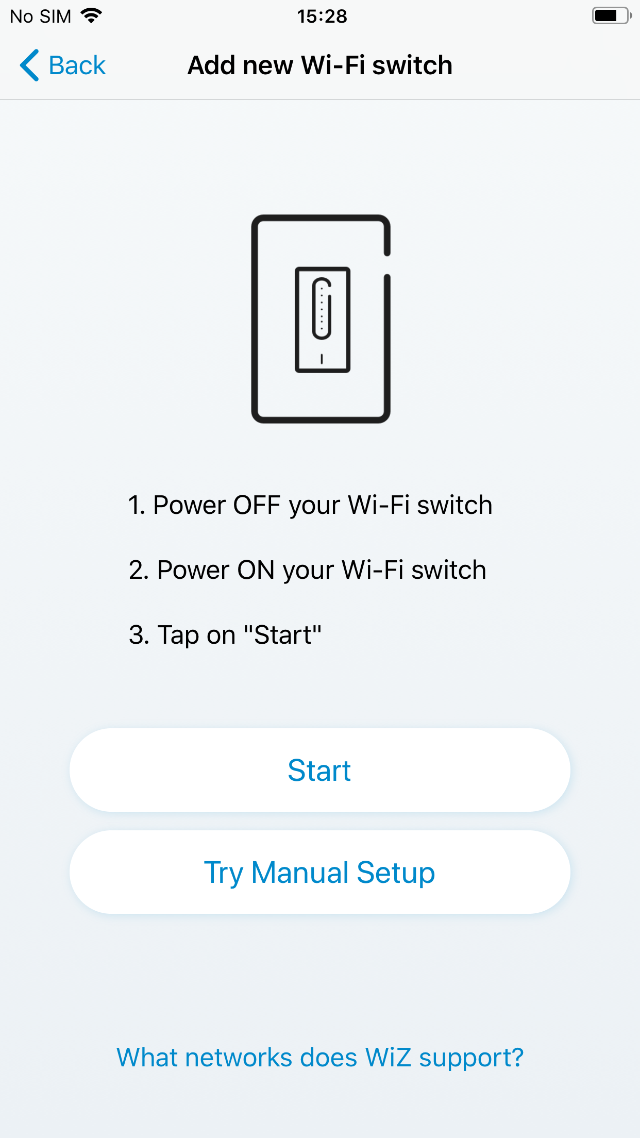 No SIM 15:28

Back Add new Wi-Fi switch

1. Power OFF your Wi-Fi switch

2. Power ON your Wi-Fi switch

3. Tap on "Start"

Start

Try Manual Setup

What networks does WiZ support?