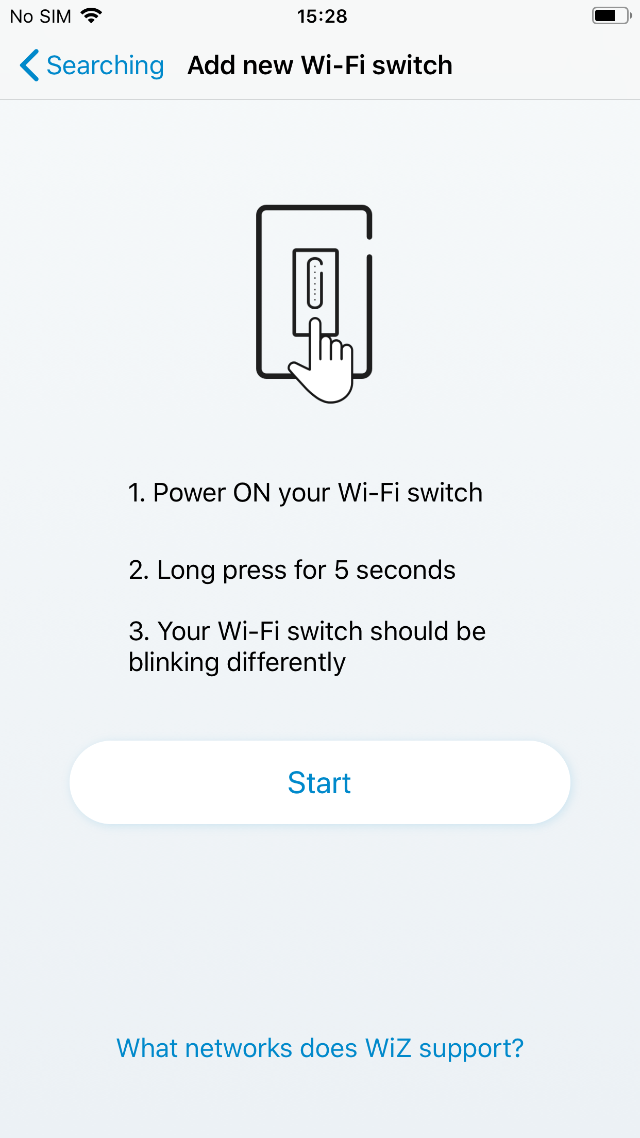 No SIM 15:28

Searching Add new Wi-Fi switch

1. Power ON your Wi-Fi switch

2. Long press for 5 seconds

3. Your Wi-Fi switch should be blinking differently

Start

What networks does WiZ support?