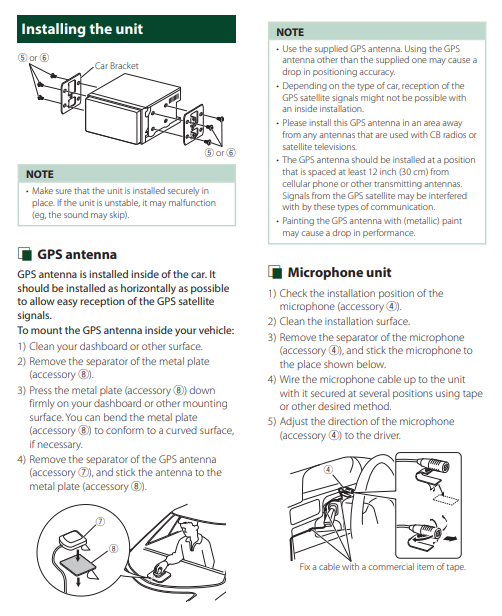 Installing the unit

⑤ or ⑥

Car Bracket

⑤ or ⑥

NOTE

• Make sure that the unit is installed securely in place. If the unit is unstable, it may malfunction (eg, the sound may skip).

GPS antenna

GPS antenna is installed inside of the car. It should be installed as horizontally as possible to allow easy reception of the GPS satellite signals.

To mount the GPS antenna inside your vehicle:

1) Clean your dashboard or other surface.

2) Remove the separator of the metal plate (accessory ⑧).

3) Press the metal plate (accessory ⑧) down firmly on your dashboard or other mounting surface. You can bend the metal plate (accessory ⑧) to conform to a curved surface, if necessary.

4) Remove the separator of the GPS antenna (accessory ⑦), and stick the antenna to the metal plate (accessory ⑧).

⑦

⑧

NOTE

• Use the supplied GPS antenna. Using the GPS antenna other than the supplied one may cause a drop in positioning accuracy.

• Depending on the type of car, reception of the GPS satellite signals might not be possible with an inside installation.

• Please install this GPS antenna in an area away from any antennas that are used with CB radios or satellite televisions.

• The GPS antenna should be installed at a position that is spaced at least 12 inch (30 cm) from cellular phone or other transmitting antennas. Signals from the GPS satellite may be interfered with by these types of communication.

• Painting the GPS antenna with (metallic) paint may cause a drop in performance.

Microphone unit

1) Check the installation position of the microphone (accessory ④).

2) Clean the installation surface.

3) Remove the separator of the microphone (accessory ④), and stick the microphone to the place shown below.

4) Wire the microphone cable up to the unit with it secured at several positions using tape or other desired method.

5) Adjust the direction of the microphone (accessory ④) to the driver.

④

Fix a cable with a commercial item of tape.