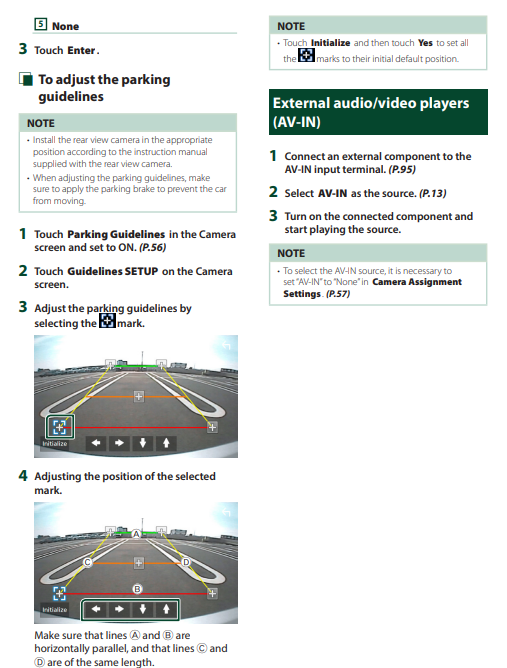 5 None

3 Touch Enter.

To adjust the parking guidelines

NOTE
• Install the rear view camera in the appropriate position according to the instruction manual supplied with the rear view camera.
• When adjusting the parking guidelines, make sure to apply the parking brake to prevent the car from moving.

1 Touch Parking Guidelines in the Camera screen and set to ON. (P.56)

2 Touch Guidelines SETUP on the Camera screen.

3 Adjust the parking guidelines by selecting the mark.

Initialize

4 Adjusting the position of the selected mark.

A
C
D
B
Initialize

Make sure that lines Ⓐ and Ⓑ are horizontally parallel, and that lines Ⓒ and Ⓓ are of the same length.

NOTE
• Touch Initialize and then touch Yes to set all the marks to their initial default position.

External audio/video players (AV-IN)

1 Connect an external component to the AV-IN input terminal. (P.95)

2 Select AV-IN as the source. (P.13)

3 Turn on the connected component and start playing the source.

NOTE
• To select the AV-IN source, it is necessary to set "AV-IN" to "None" in Camera Assignment Settings. (P.57)