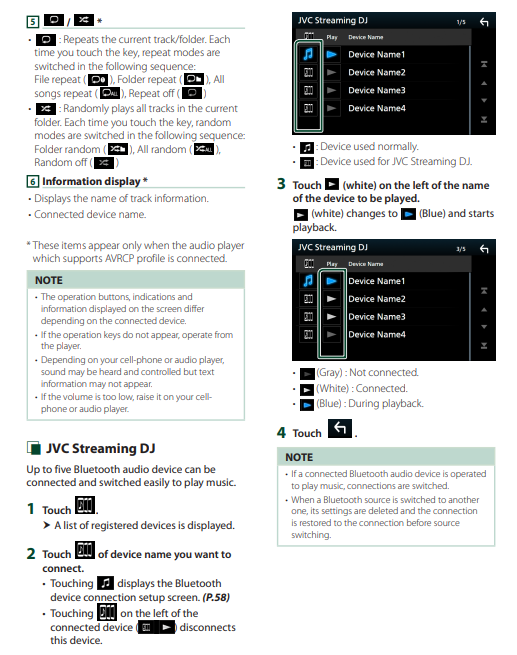 5 / *

• : Repeats the current track/folder. Each time you touch the key, repeat modes are switched in the following sequence: File repeat ( ), Folder repeat ( ), All songs repeat ( ), Repeat off ( )

• : Randomly plays all tracks in the current folder. Each time you touch the key, random modes are switched in the following sequence: Folder random ( ), All random ( ), Random off ( )

6 Information display *

• Displays the name of track information.

• Connected device name.

* These items appear only when the audio player which supports AVRCP profile is connected.

NOTE

• The operation buttons, indications and information displayed on the screen differ depending on the connected device.

• If the operation keys do not appear, operate from the player.

• Depending on your cell-phone or audio player, sound may be heard and controlled but text information may not appear.

• If the volume is too low, raise it on your cell-phone or audio player.

JVC Streaming DJ

Up to five Bluetooth audio device can be connected and switched easily to play music.

1 Touch .

➤ A list of registered devices is displayed.

2 Touch of device name you want to connect.

• Touching displays the Bluetooth device connection setup screen. (P.58)

• Touching on the left of the connected device ( ) disconnects this device.

JVC Streaming DJ 1/5

Play Device Name

Device Name1

Device Name2

Device Name3

Device Name4

• : Device used normally.

• : Device used for JVC Streaming DJ.

3 Touch (white) on the left of the name of the device to be played.

(white) changes to (Blue) and starts playback.

JVC Streaming DJ 3/5

Play Device Name

Device Name1

Device Name2

Device Name3

Device Name4

• (Gray) : Not connected.

• (White) : Connected.

• (Blue) : During playback.

4 Touch .

NOTE

• If a connected Bluetooth audio device is operated to play music, connections are switched.

• When a Bluetooth source is switched to another one, its settings are deleted and the connection is restored to the connection before source switching.