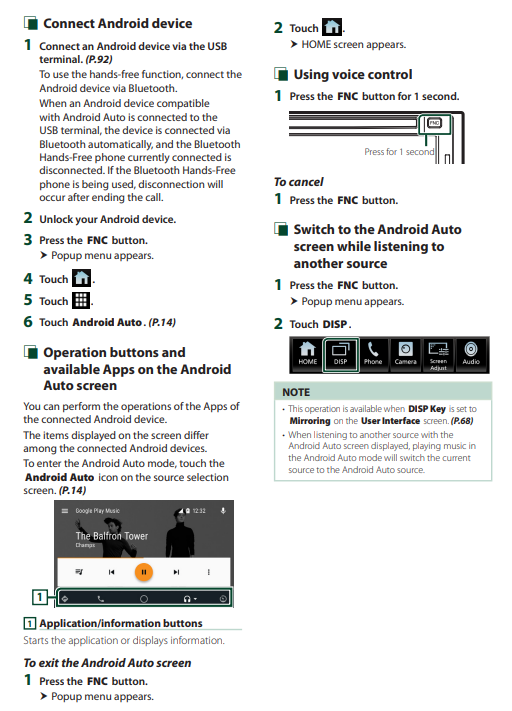 Connect Android device

1 Connect an Android device via the USB terminal. (P.92)

To use the hands-free function, connect the Android device via Bluetooth.

When an Android device compatible with Android Auto is connected to the USB terminal, the device is connected via Bluetooth automatically, and the Bluetooth Hands-Free phone currently connected is disconnected. If the Bluetooth Hands-Free phone is being used, disconnection will occur after ending the call.

2 Unlock your Android device.

3 Press the FNC button.
➤ Popup menu appears.

4 Touch .

5 Touch .

6 Touch Android Auto. (P.14)

Operation buttons and available Apps on the Android Auto screen

You can perform the operations of the Apps of the connected Android device.

The items displayed on the screen differ among the connected Android devices.

To enter the Android Auto mode, touch the Android Auto icon on the source selection screen. (P.14)

Google Play Music 12:32

The Balfron Tower

Champs

1

1 Application/information buttons

Starts the application or displays information.

To exit the Android Auto screen

1 Press the FNC button.
➤ Popup menu appears.

2 Touch .
➤ HOME screen appears.

Using voice control

1 Press the FNC button for 1 second.

FNC

Press for 1 second

To cancel

1 Press the FNC button.

Switch to the Android Auto screen while listening to another source

1 Press the FNC button.
➤ Popup menu appears.

2 Touch DISP.

HOME DISP Phone Camera Screen Adjust Audio

NOTE

• This operation is available when DISP Key is set to Mirroring on the User Interface screen. (P.68)

• When listening to another source with the Android Auto screen displayed, playing music in the Android Auto mode will switch the current source to the Android Auto source.