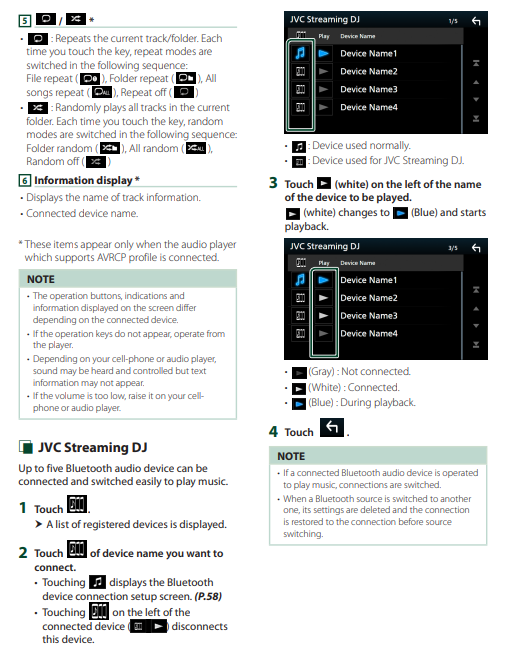 5 / *

• : Repeats the current track/folder. Each time you touch the key, repeat modes are switched in the following sequence: File repeat ( ), Folder repeat ( ), All songs repeat ( ), Repeat off ( )

• : Randomly plays all tracks in the current folder. Each time you touch the key, random modes are switched in the following sequence: Folder random ( ), All random ( ), Random off ( )

6 Information display *

• Displays the name of track information.

• Connected device name.

* These items appear only when the audio player which supports AVRCP profile is connected.

NOTE

• The operation buttons, indications and information displayed on the screen differ depending on the connected device.

• If the operation keys do not appear, operate from the player.

• Depending on your cell-phone or audio player, sound may be heard and controlled but text information may not appear.

• If the volume is too low, raise it on your cell-phone or audio player.

JVC Streaming DJ

Up to five Bluetooth audio device can be connected and switched easily to play music.

1 Touch .

➤ A list of registered devices is displayed.

2 Touch of device name you want to connect.

• Touching displays the Bluetooth device connection setup screen. (P.58)

• Touching on the left of the connected device ( ) disconnects this device.

JVC Streaming DJ 1/5

Play Device Name

Device Name1

Device Name2

Device Name3

Device Name4

• : Device used normally.

• : Device used for JVC Streaming DJ.

3 Touch (white) on the left of the name of the device to be played.

(white) changes to (Blue) and starts playback.

JVC Streaming DJ 3/5

Play Device Name

Device Name1

Device Name2

Device Name3

Device Name4

• (Gray) : Not connected.

• (White) : Connected.

• (Blue) : During playback.

4 Touch .

NOTE

• If a connected Bluetooth audio device is operated to play music, connections are switched.

• When a Bluetooth source is switched to another one, its settings are deleted and the connection is restored to the connection before source switching.