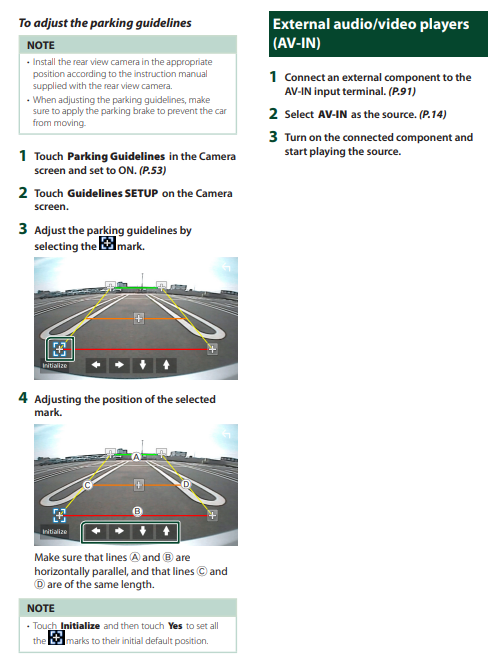 To adjust the parking guidelines

NOTE

• Install the rear view camera in the appropriate position according to the instruction manual supplied with the rear view camera.
• When adjusting the parking guidelines, make sure to apply the parking brake to prevent the car from moving.

1 Touch Parking Guidelines in the Camera screen and set to ON. (P.53)

2 Touch Guidelines SETUP on the Camera screen.

3 Adjust the parking guidelines by selecting the mark.

Initialize

4 Adjusting the position of the selected mark.

A
C
D
B
Initialize

Make sure that lines Ⓐ and Ⓑ are horizontally parallel, and that lines Ⓒ and Ⓓ are of the same length.

NOTE

• Touch Initialize and then touch Yes to set all the marks to their initial default position.

External audio/video players (AV-IN)

1 Connect an external component to the AV-IN input terminal. (P.91)

2 Select AV-IN as the source. (P.14)

3 Turn on the connected component and start playing the source.