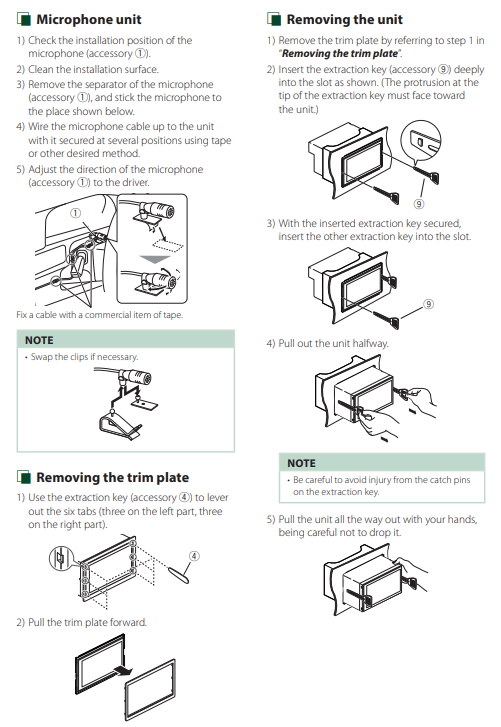 Microphone unit

1) Check the installation position of the microphone (accessory ①).
2) Clean the installation surface.
3) Remove the separator of the microphone (accessory ①), and stick the microphone to the place shown below.
4) Wire the microphone cable up to the unit with it secured at several positions using tape or other desired method.
5) Adjust the direction of the microphone (accessory ①) to the driver.

①

Fix a cable with a commercial item of tape.

NOTE
• Swap the clips if necessary.

Removing the trim plate

1) Use the extraction key (accessory ④) to lever out the six tabs (three on the left part, three on the right part).

④

2) Pull the trim plate forward.

Removing the unit

1) Remove the trim plate by referring to step 1 in "Removing the trim plate".
2) Insert the extraction key (accessory ⑨) deeply into the slot as shown. (The protrusion at the tip of the extraction key must face toward the unit.)

⑨

3) With the inserted extraction key secured, insert the other extraction key into the slot.

⑨

4) Pull out the unit halfway.

NOTE
• Be careful to avoid injury from the catch pins on the extraction key.

5) Pull the unit all the way out with your hands, being careful not to drop it.