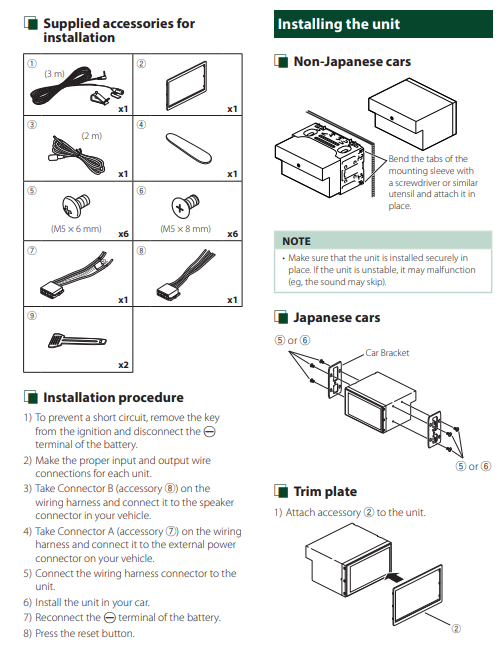 Supplied accessories for installation

| ① (3 m) x1 | ② x1 |
|---|---|
| ③ (2 m) x1 | ④ x1 |
| ⑤ (M5 × 6 mm) x6 | ⑥ (M5 × 8 mm) x6 |
| ⑦ x1 | ⑧ x1 |
| ⑨ x2 | |

Installation procedure

1) To prevent a short circuit, remove the key from the ignition and disconnect the ⊖ terminal of the battery.
2) Make the proper input and output wire connections for each unit.
3) Take Connector B (accessory ⑧) on the wiring harness and connect it to the speaker connector in your vehicle.
4) Take Connector A (accessory ⑦) on the wiring harness and connect it to the external power connector on your vehicle.
5) Connect the wiring harness connector to the unit.
6) Install the unit in your car.
7) Reconnect the ⊖ terminal of the battery.
8) Press the reset button.

Installing the unit

Non-Japanese cars

Bend the tabs of the mounting sleeve with a screwdriver or similar utensil and attach it in place.

NOTE
• Make sure that the unit is installed securely in place. If the unit is unstable, it may malfunction (eg, the sound may skip).

Japanese cars

⑤ or ⑥
Car Bracket
⑤ or ⑥

Trim plate

1) Attach accessory ② to the unit.

②