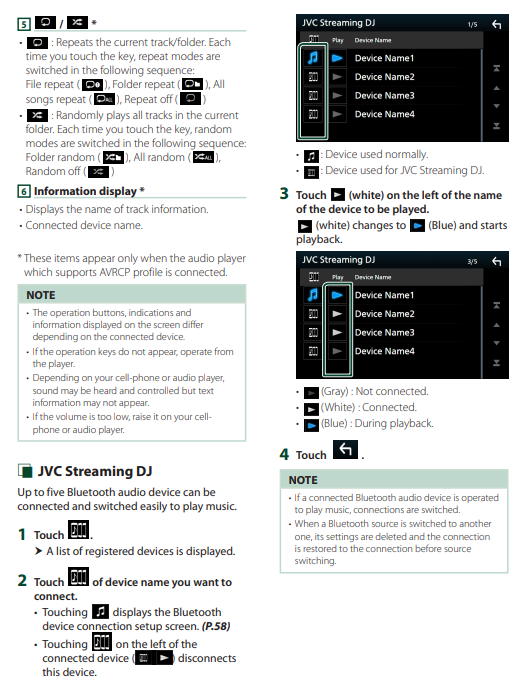 5 / *

• : Repeats the current track/folder. Each time you touch the key, repeat modes are switched in the following sequence: File repeat ( ), Folder repeat ( ), All songs repeat ( ), Repeat off ( )

• : Randomly plays all tracks in the current folder. Each time you touch the key, random modes are switched in the following sequence: Folder random ( ), All random ( ), Random off ( )

6 Information display *

• Displays the name of track information.

• Connected device name.

* These items appear only when the audio player which supports AVRCP profile is connected.

NOTE

• The operation buttons, indications and information displayed on the screen differ depending on the connected device.

• If the operation keys do not appear, operate from the player.

• Depending on your cell-phone or audio player, sound may be heard and controlled but text information may not appear.

• If the volume is too low, raise it on your cell-phone or audio player.

JVC Streaming DJ

Up to five Bluetooth audio device can be connected and switched easily to play music.

1 Touch .

➤ A list of registered devices is displayed.

2 Touch of device name you want to connect.

• Touching displays the Bluetooth device connection setup screen. (P.58)

• Touching on the left of the connected device ( ) disconnects this device.

JVC Streaming DJ 1/5

Play Device Name

Device Name1

Device Name2

Device Name3

Device Name4

• : Device used normally.

• : Device used for JVC Streaming DJ.

3 Touch (white) on the left of the name of the device to be played.

(white) changes to (Blue) and starts playback.

JVC Streaming DJ 3/5

Play Device Name

Device Name1

Device Name2

Device Name3

Device Name4

• (Gray) : Not connected.

• (White) : Connected.

• (Blue) : During playback.

4 Touch .

NOTE

• If a connected Bluetooth audio device is operated to play music, connections are switched.

• When a Bluetooth source is switched to another one, its settings are deleted and the connection is restored to the connection before source switching.