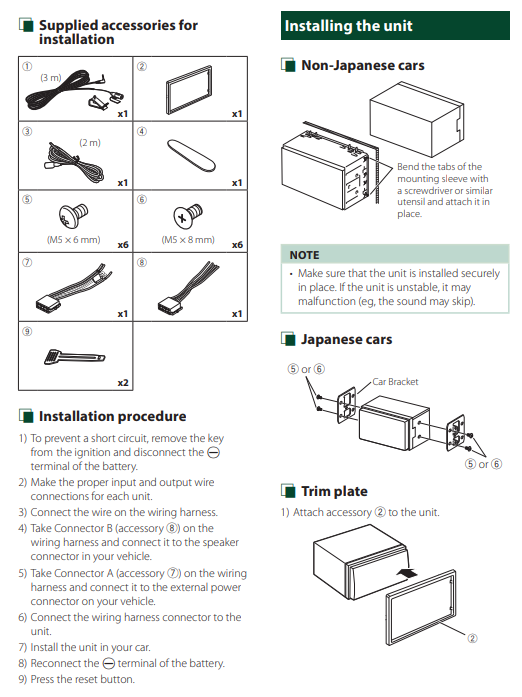 Supplied accessories for installation

| ① (3 m) x1 | ② x1 |
|---|---|
| ③ (2 m) x1 | ④ x1 |
| ⑤ (M5 × 6 mm) x6 | ⑥ (M5 × 8 mm) x6 |
| ⑦ x1 | ⑧ x1 |
| ⑨ x2 | |

Installation procedure

1) To prevent a short circuit, remove the key from the ignition and disconnect the ⊖ terminal of the battery.
2) Make the proper input and output wire connections for each unit.
3) Connect the wire on the wiring harness.
4) Take Connector B (accessory ⑧) on the wiring harness and connect it to the speaker connector in your vehicle.
5) Take Connector A (accessory ⑦) on the wiring harness and connect it to the external power connector on your vehicle.
6) Connect the wiring harness connector to the unit.
7) Install the unit in your car.
8) Reconnect the ⊖ terminal of the battery.
9) Press the reset button.

Installing the unit

Non-Japanese cars

Bend the tabs of the mounting sleeve with a screwdriver or similar utensil and attach it in place.

NOTE
• Make sure that the unit is installed securely in place. If the unit is unstable, it may malfunction (eg, the sound may skip).

Japanese cars

⑤ or ⑥
Car Bracket
⑤ or ⑥

Trim plate

1) Attach accessory ② to the unit.

②