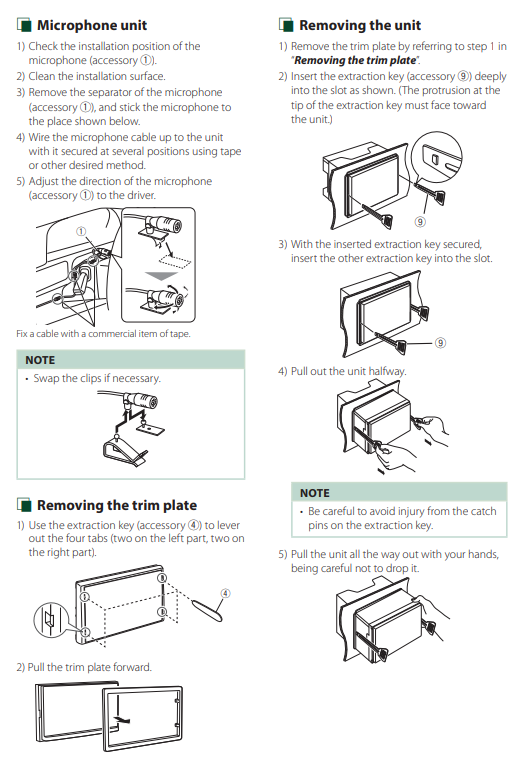 Microphone unit

1) Check the installation position of the microphone (accessory ①).
2) Clean the installation surface.
3) Remove the separator of the microphone (accessory ①), and stick the microphone to the place shown below.
4) Wire the microphone cable up to the unit with it secured at several positions using tape or other desired method.
5) Adjust the direction of the microphone (accessory ①) to the driver.

①

Fix a cable with a commercial item of tape.

NOTE
• Swap the clips if necessary.

Removing the trim plate

1) Use the extraction key (accessory ④) to lever out the four tabs (two on the left part, two on the right part).

④

2) Pull the trim plate forward.

Removing the unit

1) Remove the trim plate by referring to step 1 in "Removing the trim plate".
2) Insert the extraction key (accessory ⑨) deeply into the slot as shown. (The protrusion at the tip of the extraction key must face toward the unit.)

⑨

3) With the inserted extraction key secured, insert the other extraction key into the slot.

⑨

4) Pull out the unit halfway.

NOTE
• Be careful to avoid injury from the catch pins on the extraction key.

5) Pull the unit all the way out with your hands, being careful not to drop it.